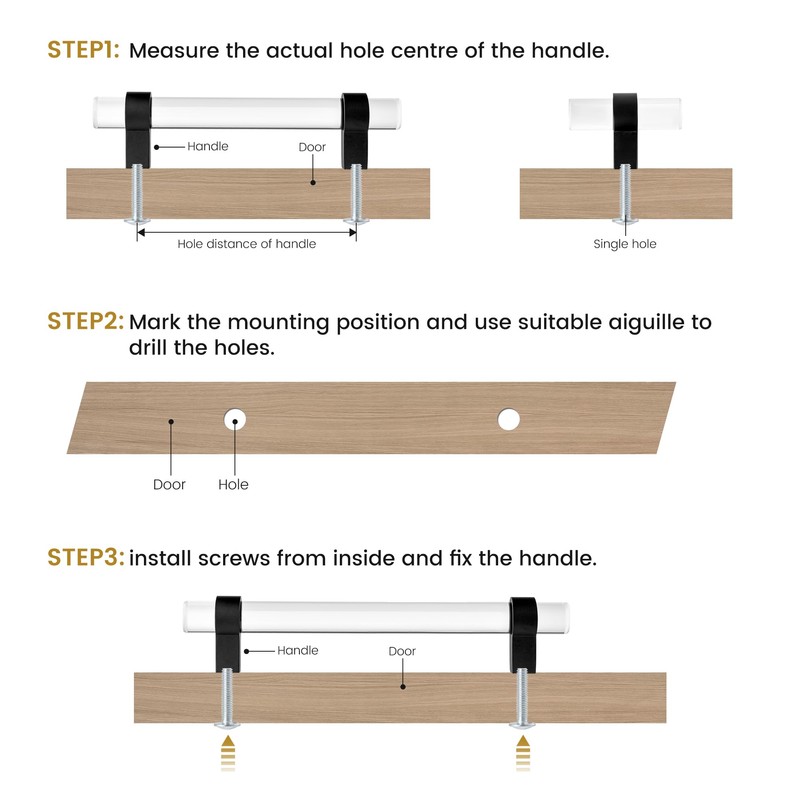 STEP1: Measure the actual hole centre of the handle.

Handle

Door

Hole distance of handle

Single hole

STEP2: Mark the mounting position and use suitable aiguille to drill the holes.

Door

Hole

STEP3: install screws from inside and fix the handle.

Handle

Door