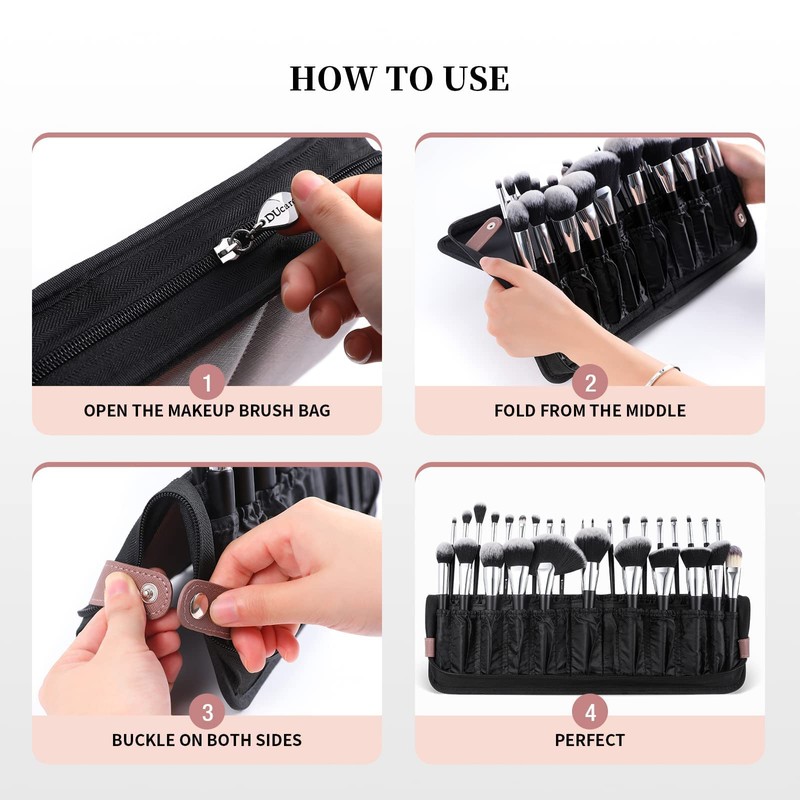 HOW TO USE

DUcare

1
OPEN THE MAKEUP BRUSH BAG

2
FOLD FROM THE MIDDLE

3
BUCKLE ON BOTH SIDES

4
PERFECT