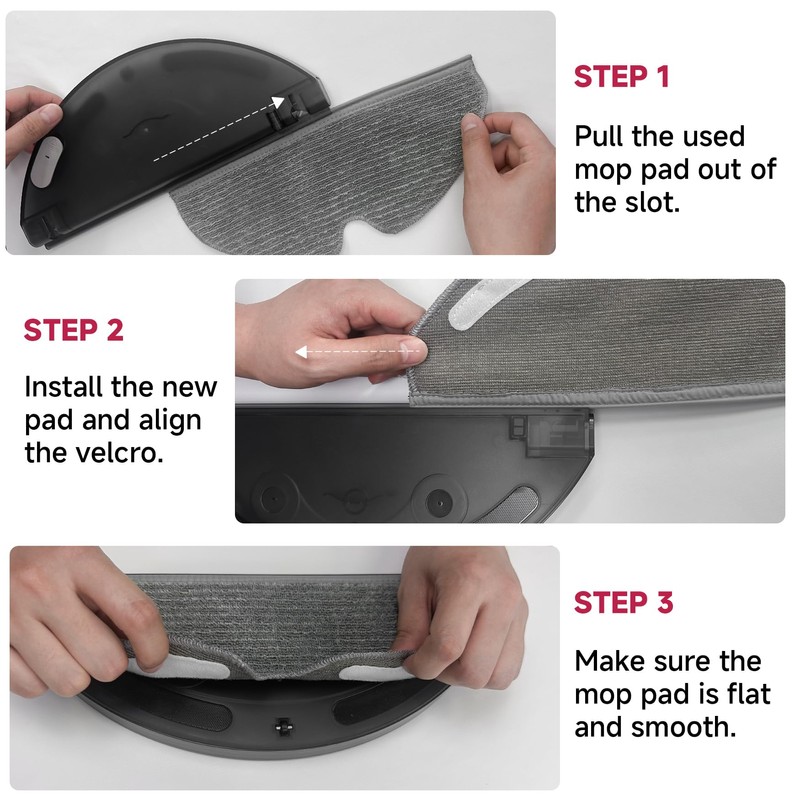 STEP 1

Pull the used mop pad out of the slot.

STEP 2

Install the new pad and align the velcro.

STEP 3

Make sure the mop pad is flat and smooth.