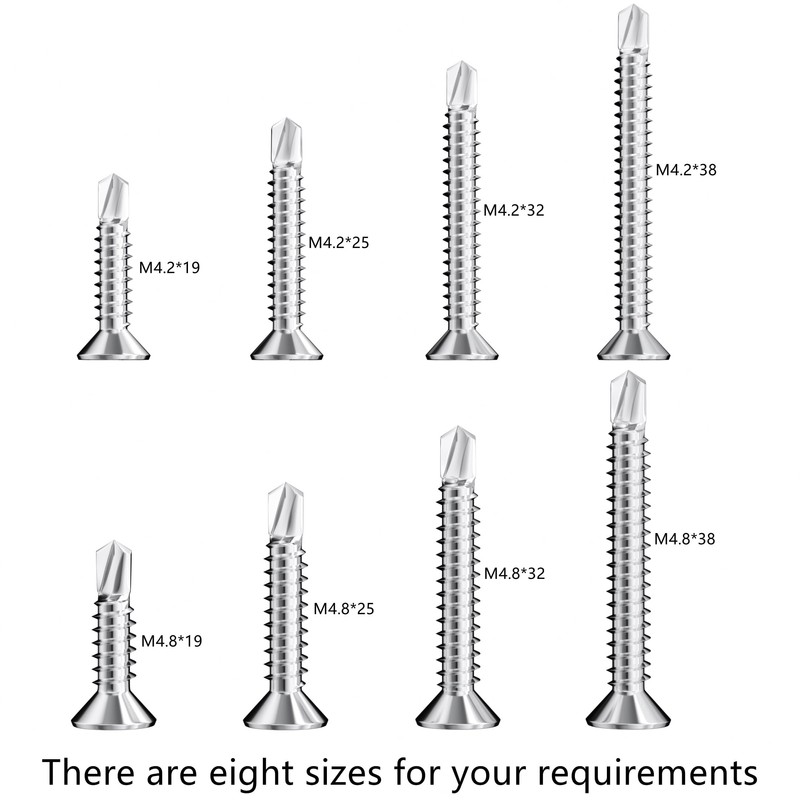 M4.2*19
M4.2*25
M4.2*32
M4.2*38
M4.8*19
M4.8*25
M4.8*32
M4.8*38

There are eight sizes for your requirements