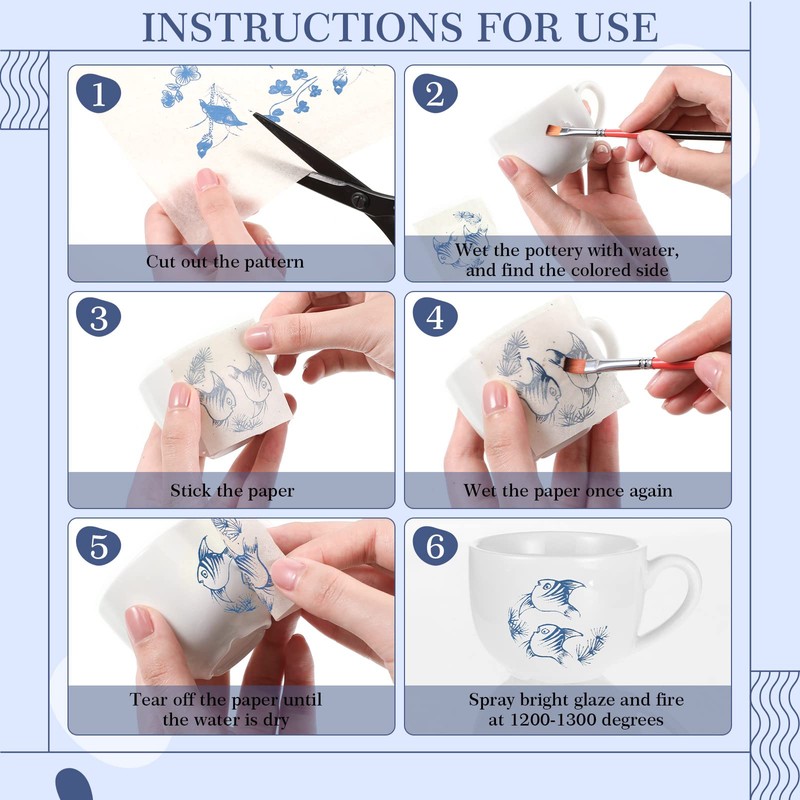 INSTRUCTIONS FOR USE

1
Cut out the pattern

2
Wet the pottery with water, and find the colored side

3
Stick the paper

4
Wet the paper once again

5
Tear off the paper until the water is dry

6
Spray bright glaze and fire at 1200-1300 degrees