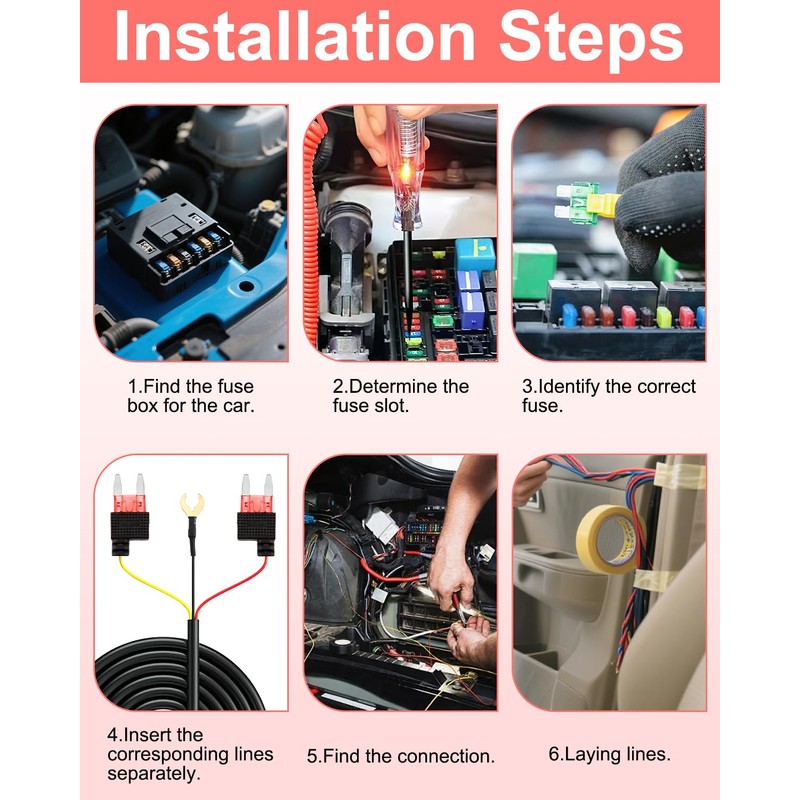 Installation Steps

1.Find the fuse box for the car.

2.Determine the fuse slot.

3.Identify the correct fuse.

4.Insert the corresponding lines separately.

5.Find the connection.

6.Laying lines.