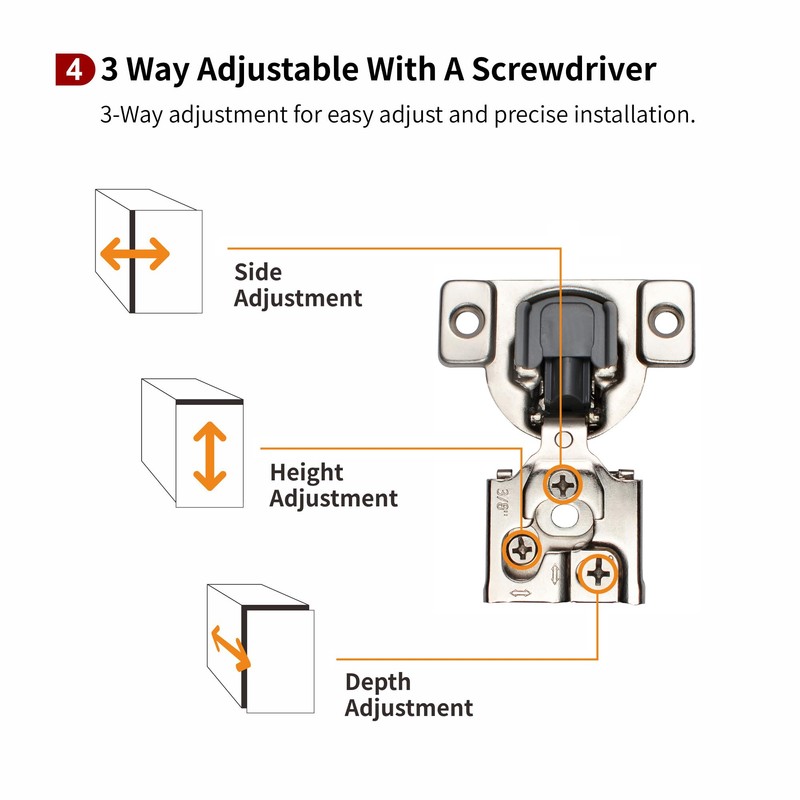 4 3 Way Adjustable With A Screwdriver
3-Way adjustment for easy adjust and precise installation.

Side
Adjustment

Height
Adjustment

Depth
Adjustment

3/8"