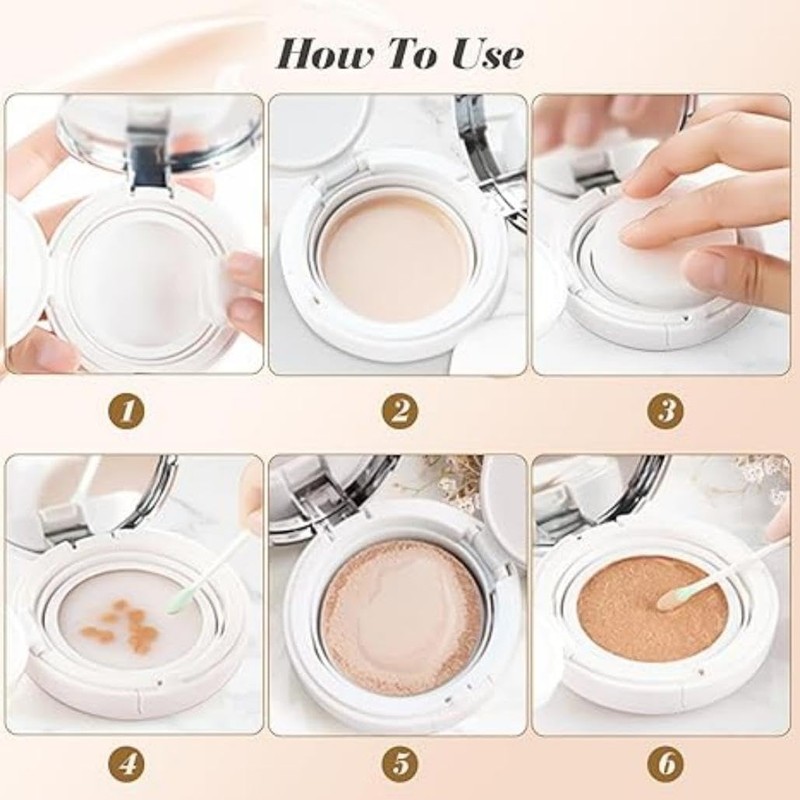 How To Use

1

2

3

4

5

6