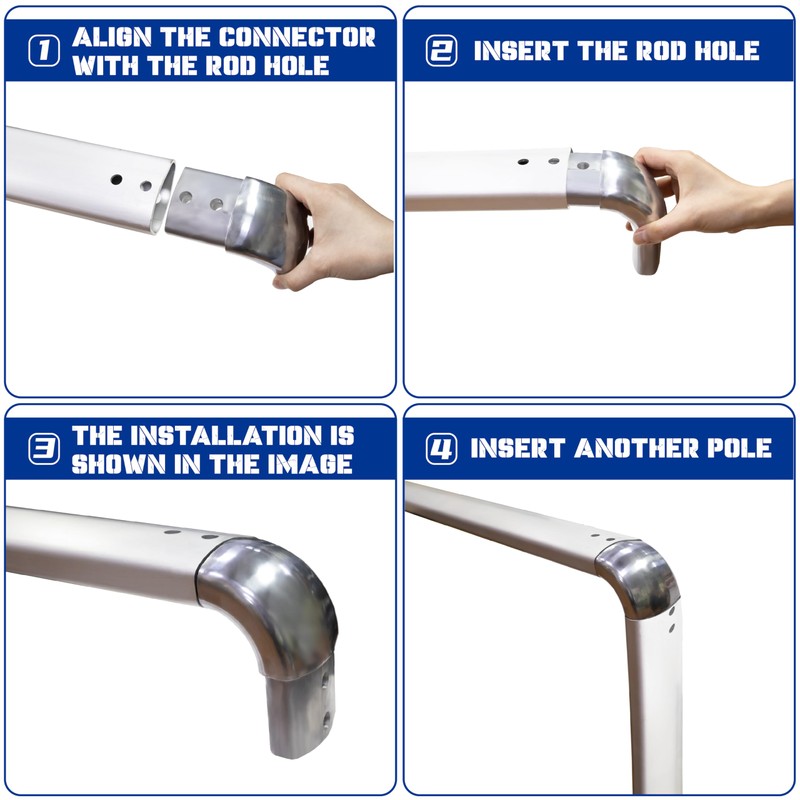 1 ALIGN THE CONNECTOR WITH THE ROD HOLE

2 INSERT THE ROD HOLE

3 THE INSTALLATION IS SHOWN IN THE IMAGE

4 INSERT ANOTHER POLE