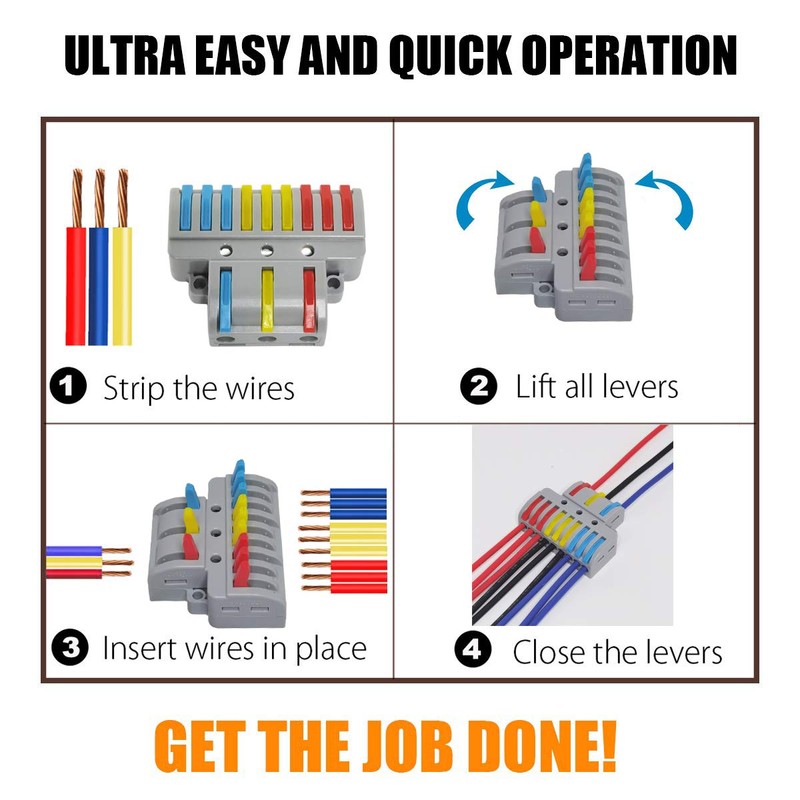 ULTRA EASY AND QUICK OPERATION

1 Strip the wires

2 Lift all levers

3 Insert wires in place

4 Close the levers

GET THE JOB DONE!