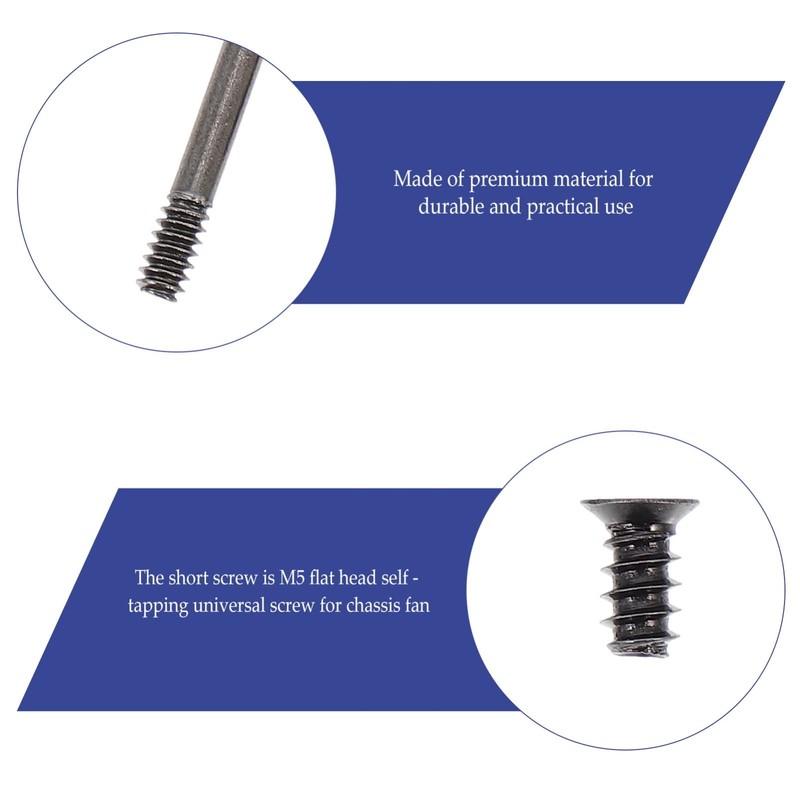 Made of premium material for durable and practical use

The short screw is M5 flat head self - tapping universal screw for chassis fan