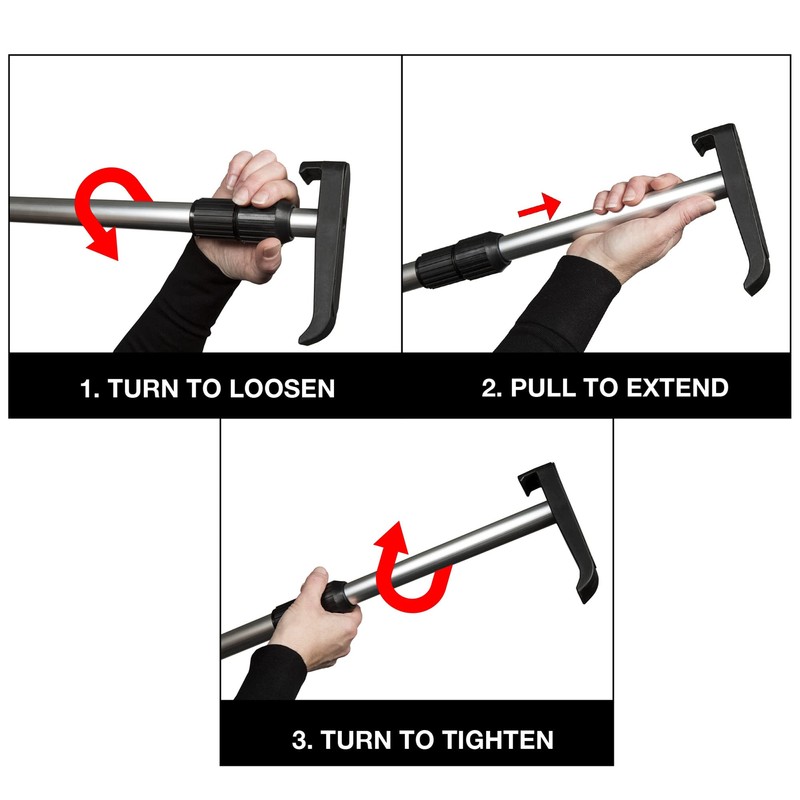 1. TURN TO LOOSEN

2. PULL TO EXTEND

3. TURN TO TIGHTEN