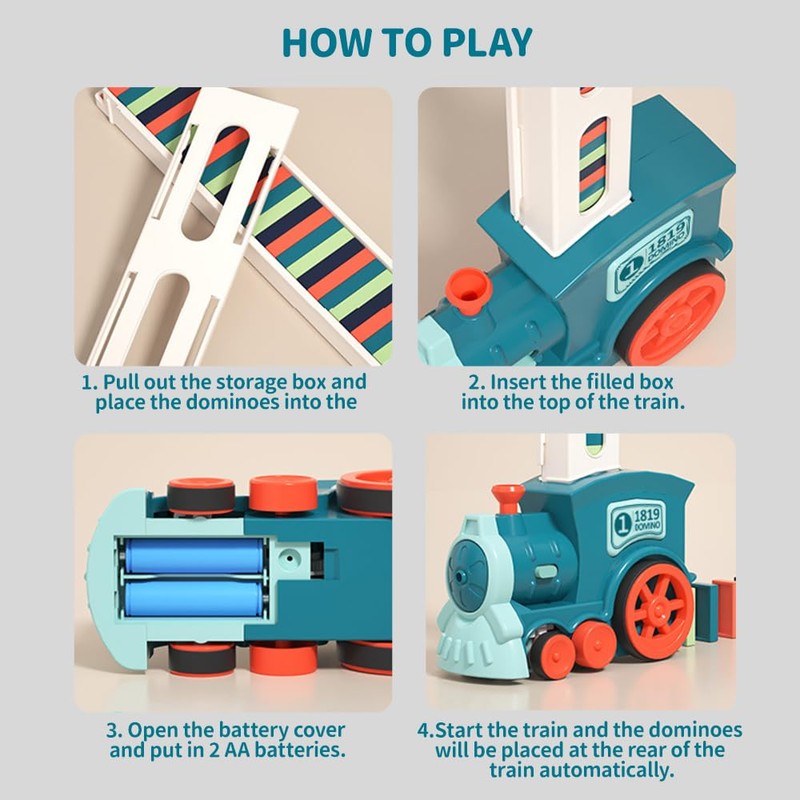 HOW TO PLAY

1 1819 DOMINO

1. Pull out the storage box and place the dominoes into the

2. Insert the filled box into the top of the train.

1 1819 DOMINO

3. Open the battery cover and put in 2 AA batteries.

4.Start the train and the dominoes will be placed at the rear of the train automatically.