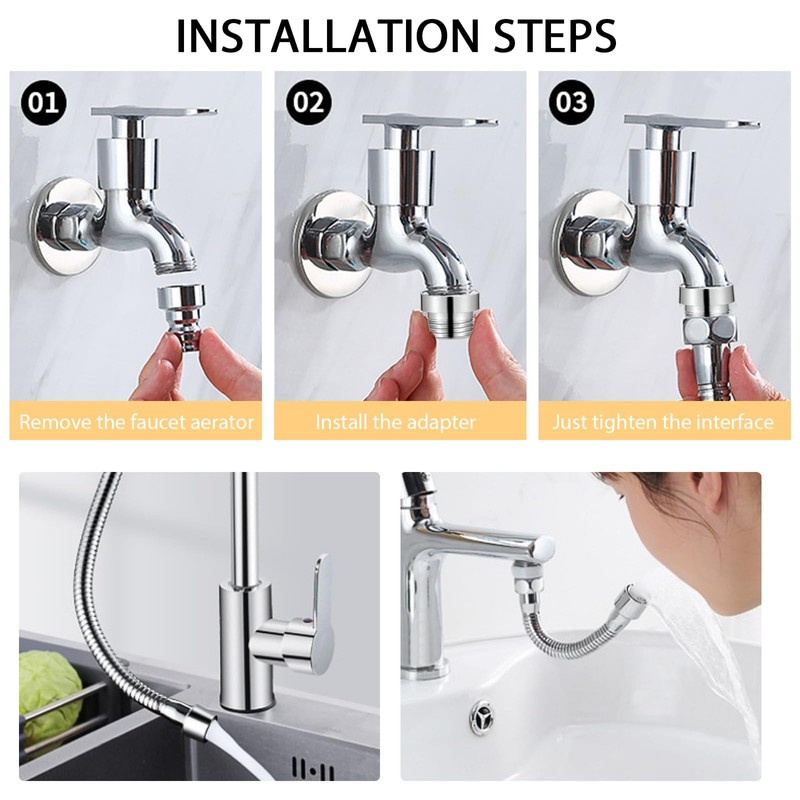 INSTALLATION STEPS

01

Remove the faucet aerator

02

Install the adapter

03

Just tighten the interface