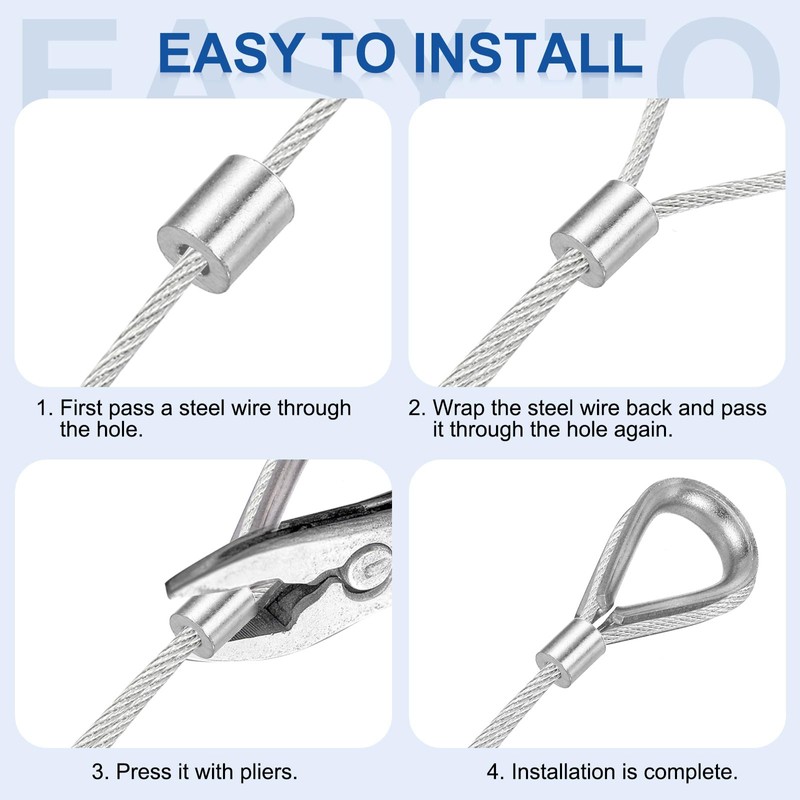 EASY TO INSTALL

1. First pass a steel wire through the hole.

2. Wrap the steel wire back and pass it through the hole again.

3. Press it with pliers.

4. Installation is complete.