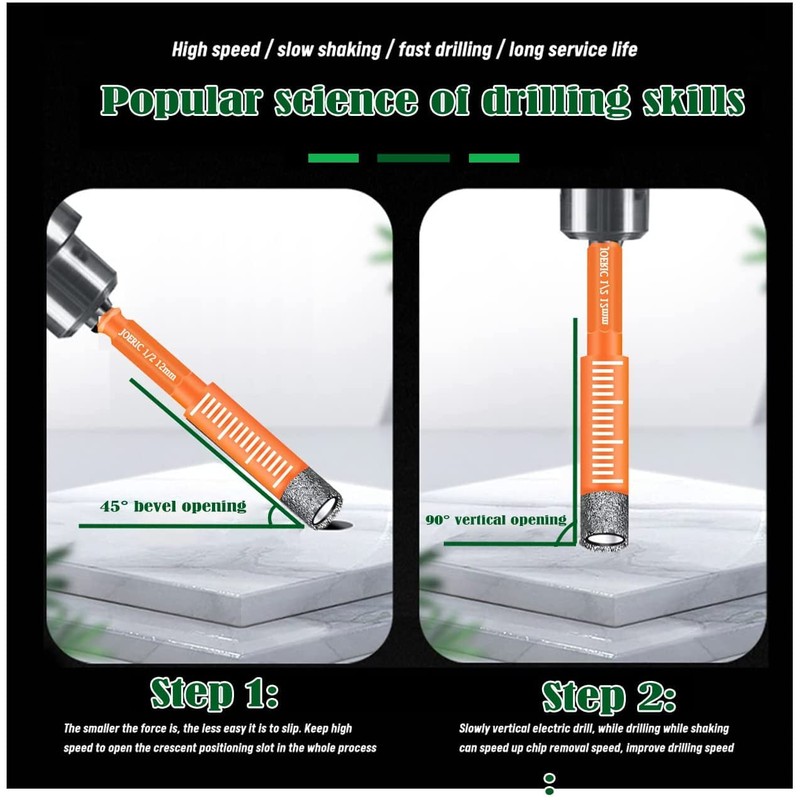 High speed / slow shaking / fast drilling / long service life

Popular science of drilling skills

JOERIC 1/2 12mm

45° bevel opening

JOERIC 1/2 12mm

90° vertical opening

Step 1:

The smaller the force is, the less easy it is to slip. Keep high speed to open the crescent positioning slot in the whole process

Step 2:

Slowly vertical electric drill, while drilling while shaking can speed up chip removal speed, improve drilling speed