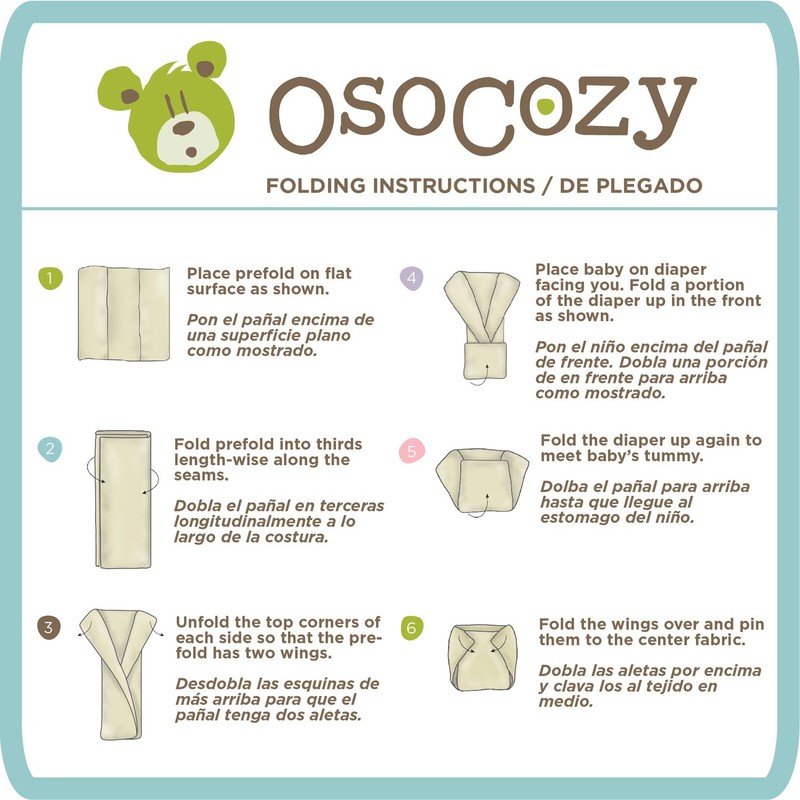 osocozy

FOLDING INSTRUCTIONS / DE PLEGADO

1

Place prefold on flat surface as shown.

Pon el pañal encima de una superficie plano como mostrado.

2

Fold prefold into thirds length-wise along the seams.

Dobla el pañal en terceras longitudinalmente a lo largo de la costura.

3

Unfold the top corners of each side so that the prefold has two wings.

Desdobla las esquinas de más arriba para que el pañal tenga dos aletas.

4

Place baby on diaper facing you. Fold a portion of the diaper up in the front as shown.

Pon el niño encima del pañal de frente. Dobla una porción de en frente para arriba como mostrado.

5

Fold the diaper up again to meet baby's tummy.

Dolba el pañal para arriba hasta que llegue al estomago del niño.

6

Fold the wings over and pin them to the center fabric.

Dobla las aletas por encima y clava los al tejido en medio.