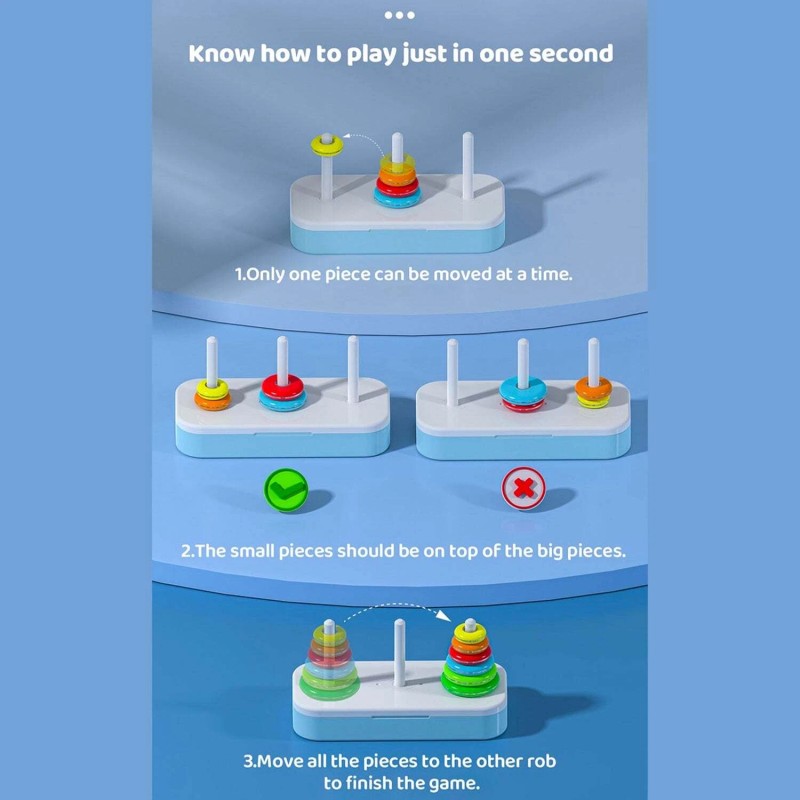 Know how to play just in one second

1.Only one piece can be moved at a time.

2.The small pieces should be on top of the big pieces.

3.Move all the pieces to the other rob to finish the game.