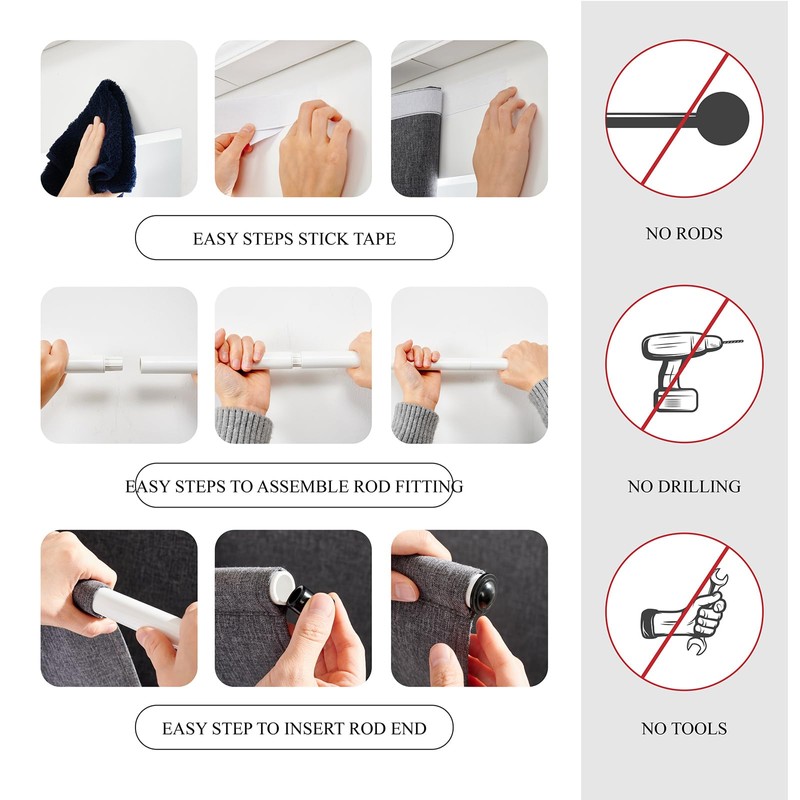 EASY STEPS STICK TAPE

EASY STEPS TO ASSEMBLE ROD FITTING

EASY STEP TO INSERT ROD END

NO RODS

NO DRILLING

NO TOOLS