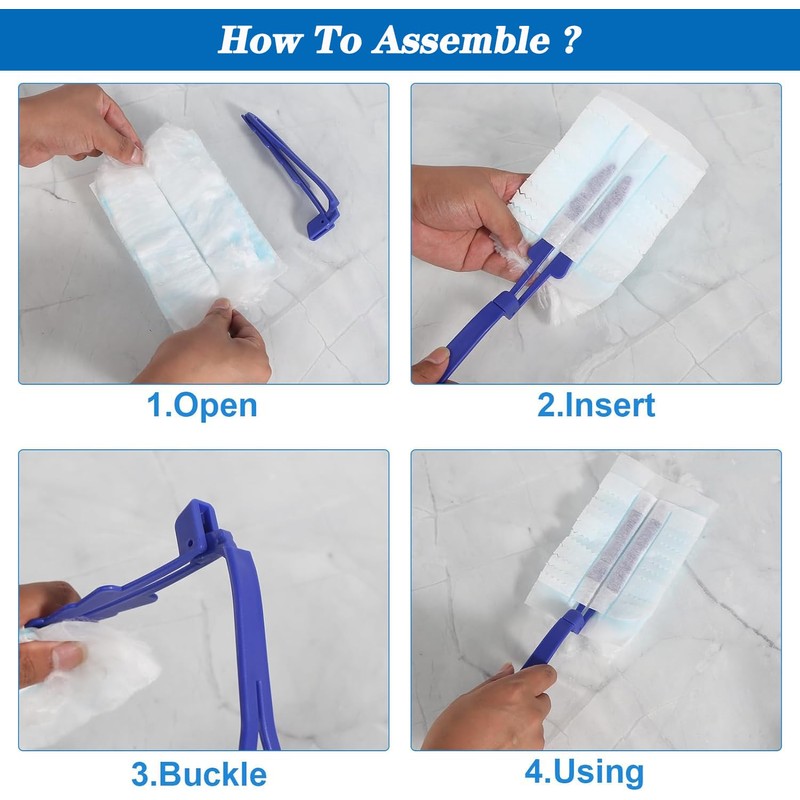 How To Assemble ?

1.Open

2.Insert

3.Buckle

4.Using