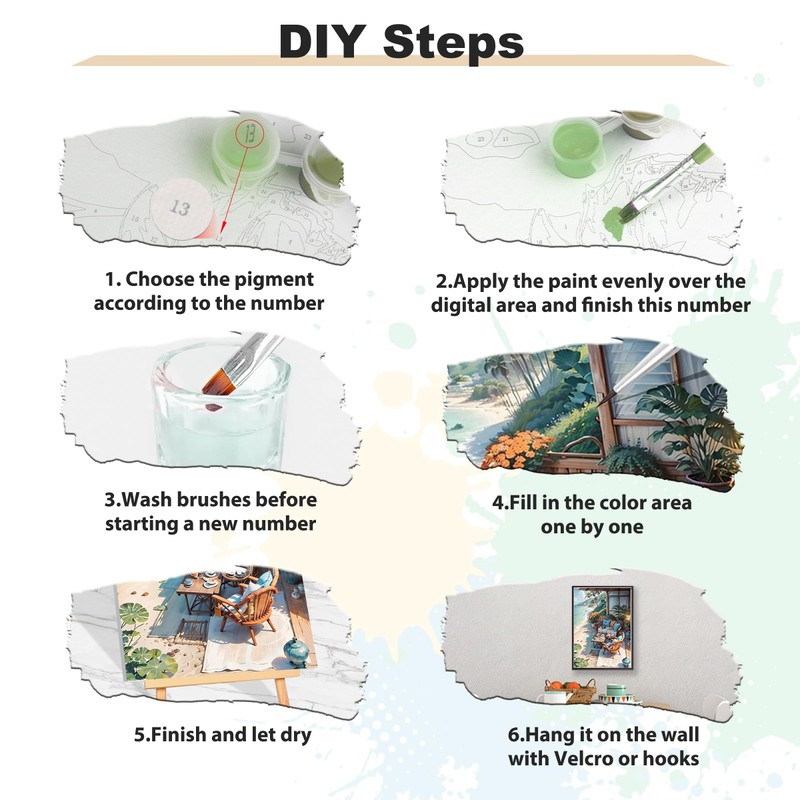 DIY Steps

13

13

1. Choose the pigment according to the number

2.Apply the paint evenly over the digital area and finish this number

3.Wash brushes before starting a new number

4.Fill in the color area one by one

5.Finish and let dry

6.Hang it on the wall with Velcro or hooks