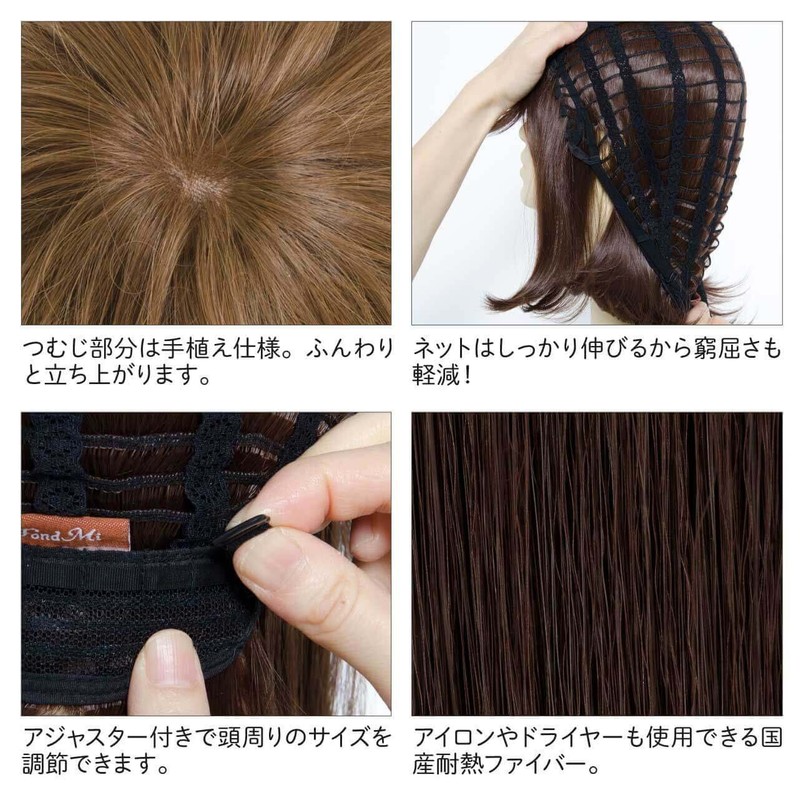 つむじ部分は手植え仕様。ふんわりと立ち上がります。

ネットはしっかり伸びるから窮屈さも軽減！

Fond Mi

アジャスター付きで頭周りのサイズを調節できます。

アイロンやドライヤーも使用できる国産耐熱ファイバー。