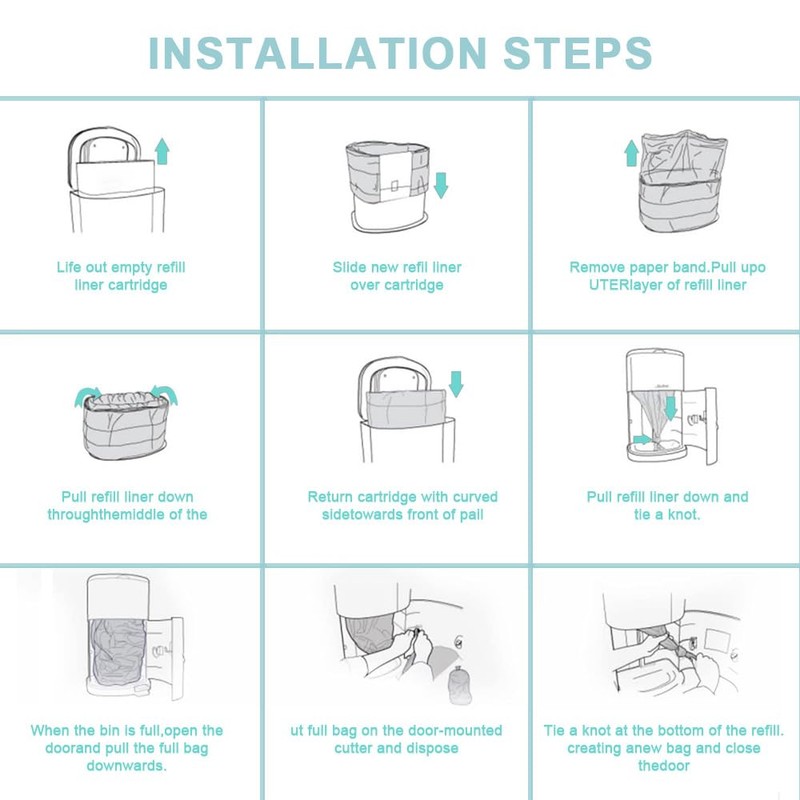 INSTALLATION STEPS

Life out empty refill liner cartridge

Slide new refil liner over cartridge

Remove paper band.Pull upo UTERlayer of refill liner

Pull refill liner down throughthemiddle of the

Return cartridge with curved sidetowards front of pail

Pull refill liner down and tie a knot.

When the bin is full,open the doorand pull the full bag downwards.

ut full bag on the door-mounted cutter and dispose

Tie a knot at the bottom of the refill. creating anew bag and close thedoor