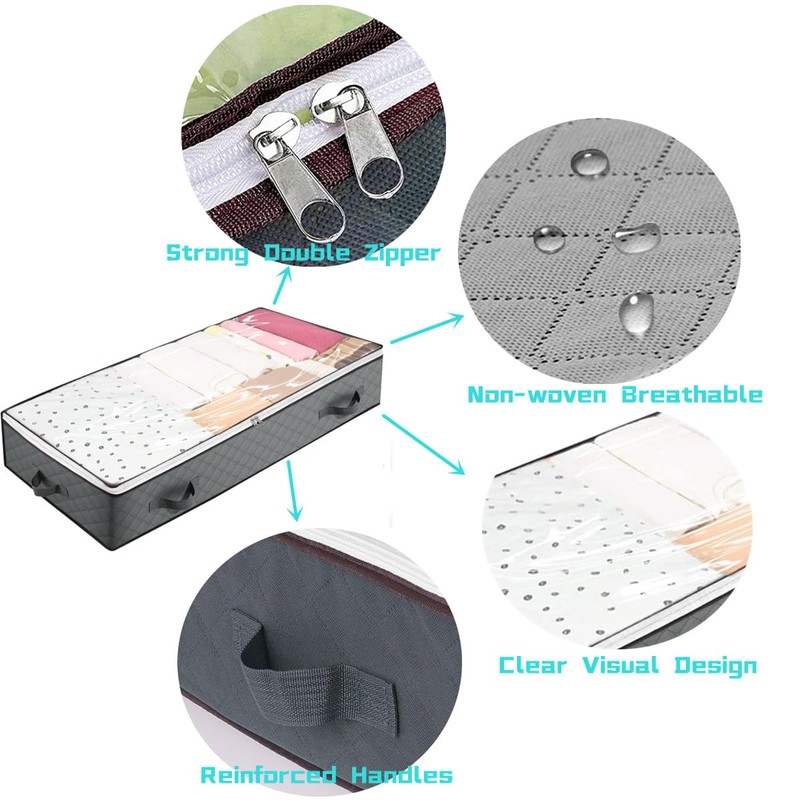 Strong Double Zipper

Non-woven Breathable

Clear Visual Design

Reinforced Handles