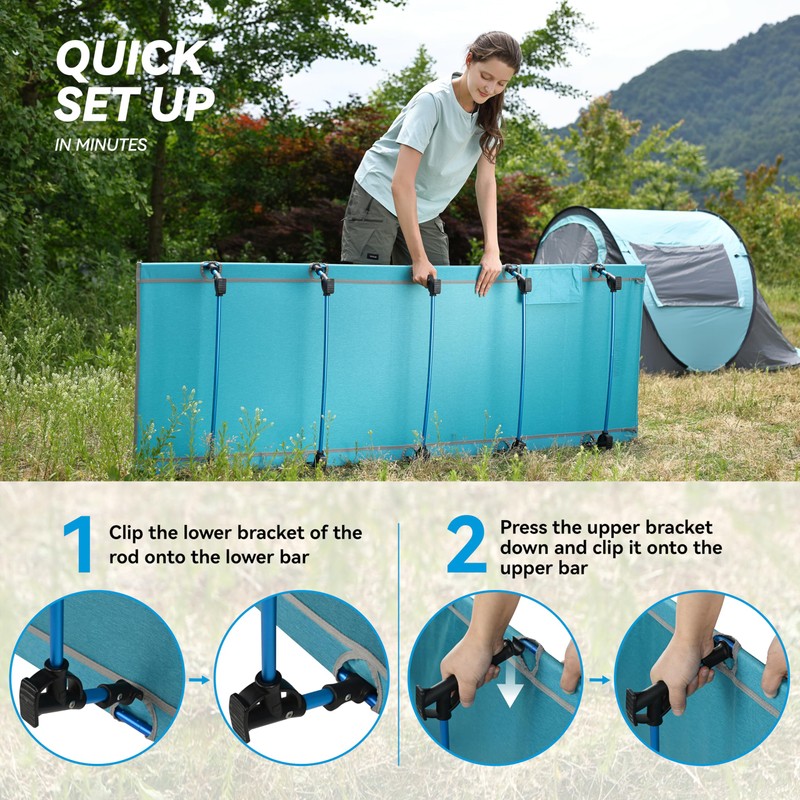 QUICK SET UP
IN MINUTES

1 Clip the lower bracket of the rod onto the lower bar

2 Press the upper bracket down and clip it onto the upper bar