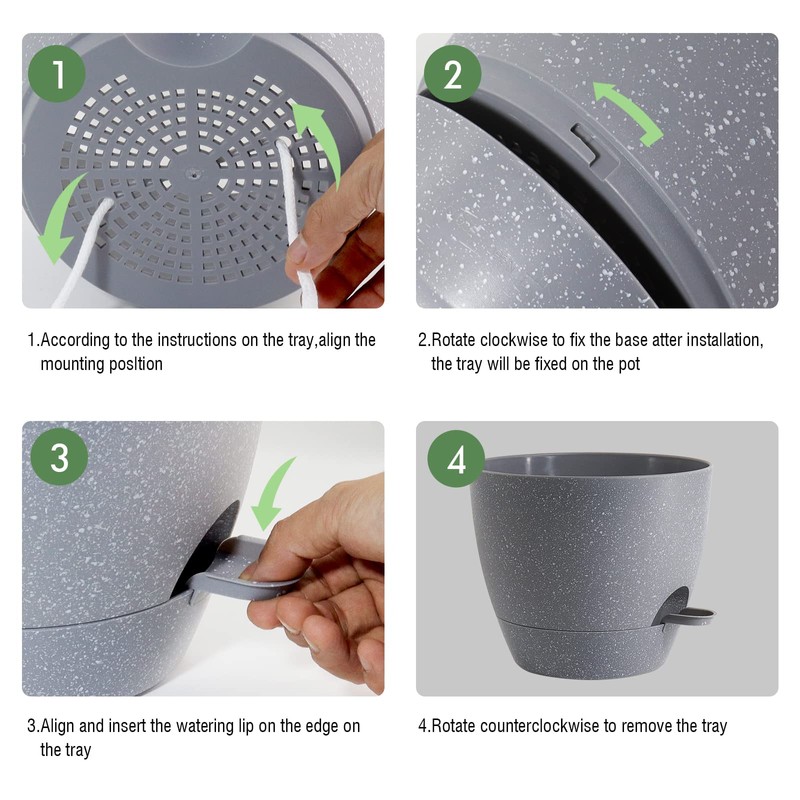 1

2

1.According to the instructions on the tray,align the mounting posltion

2.Rotate clockwise to fix the base atter installation, the tray will be fixed on the pot

3

4

3.Align and insert the watering lip on the edge on the tray

4.Rotate counterclockwise to remove the tray