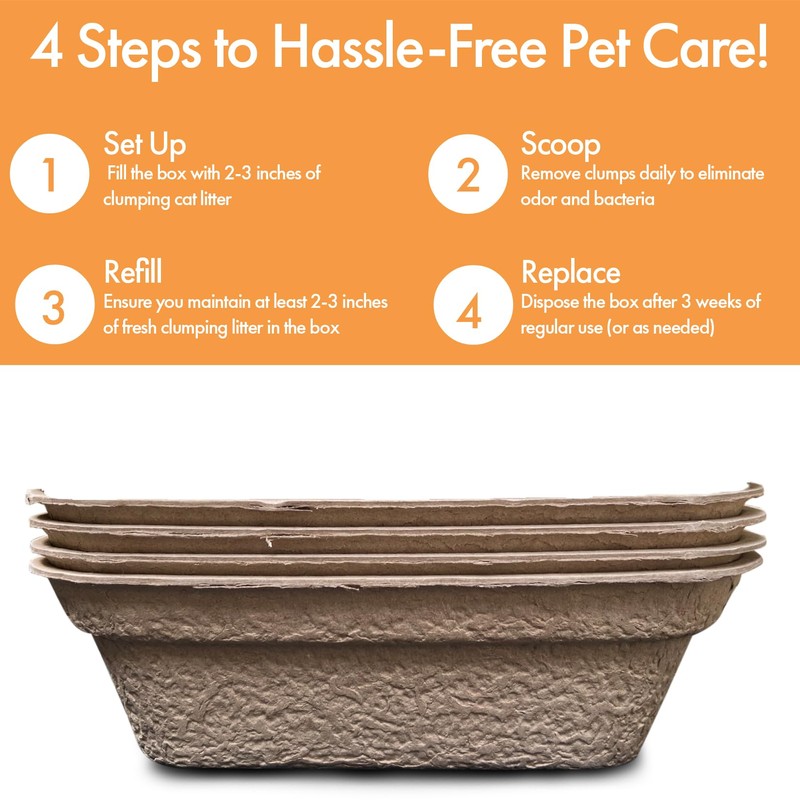 4 Steps to Hassle-Free Pet Care!

1

Set Up
Fill the box with 2-3 inches of clumping cat litter

2

Scoop
Remove clumps daily to eliminate odor and bacteria

3

Refill
Ensure you maintain at least 2-3 inches of fresh clumping litter in the box

4

Replace
Dispose the box after 3 weeks of regular use (or as needed)