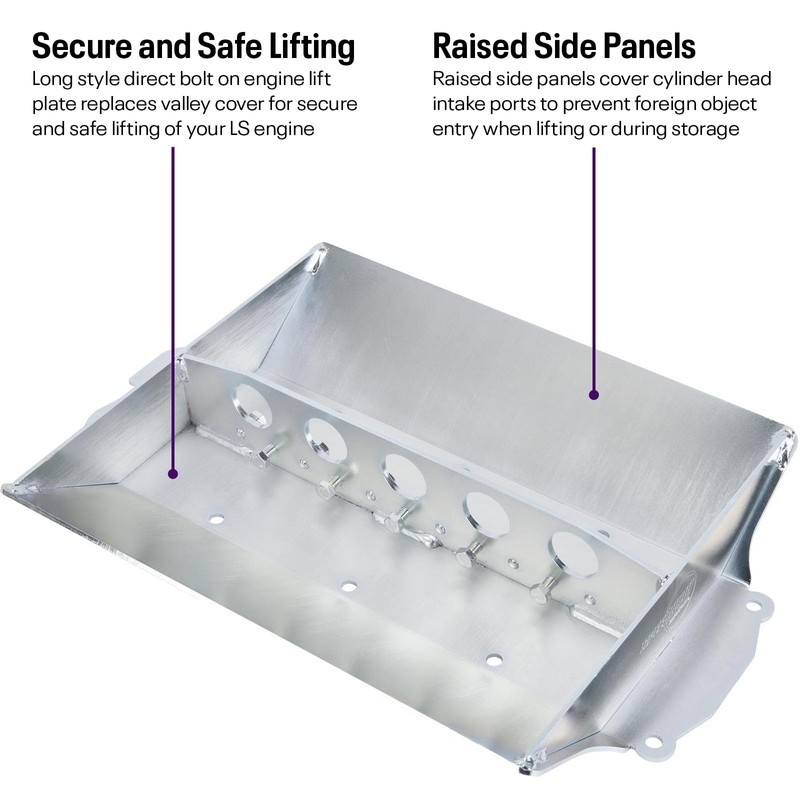 Secure and Safe Lifting
Long style direct bolt on engine lift plate replaces valley cover for secure and safe lifting of your LS engine

Raised Side Panels
Raised side panels cover cylinder head intake ports to prevent foreign object entry when lifting or during storage