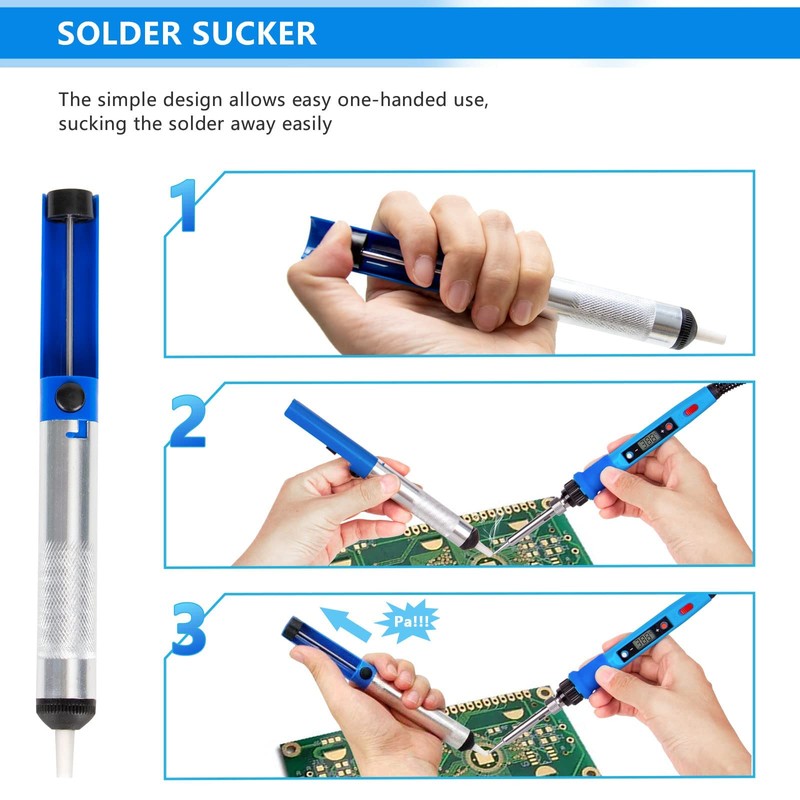 SOLDER SUCKER

The simple design allows easy one-handed use, sucking the solder away easily

1

2

3

Pa!!!