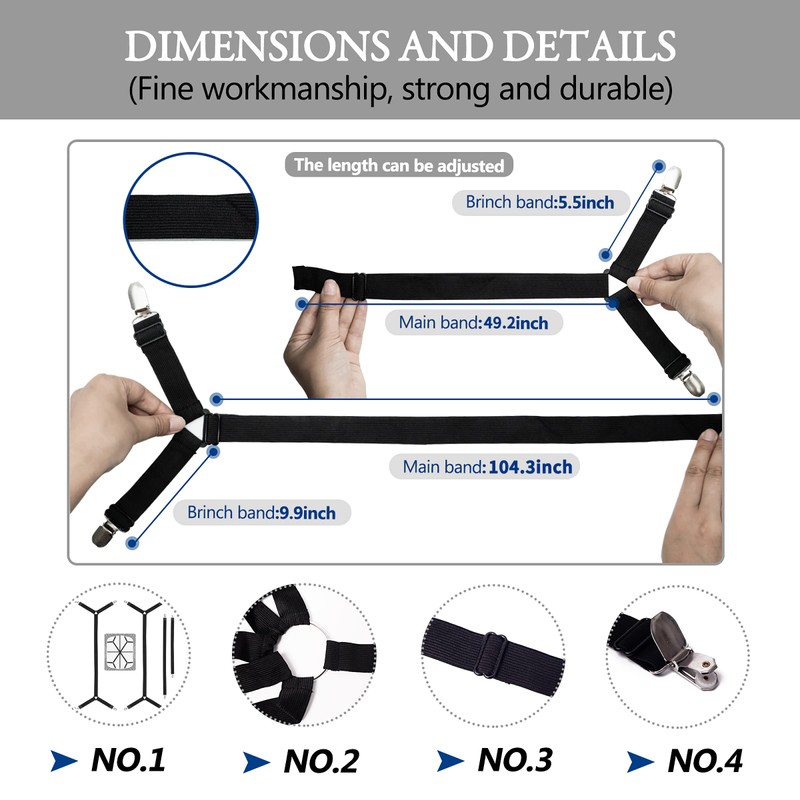 DIMENSIONS AND DETAILS
(Fine workmanship, strong and durable)

The length can be adjusted

Brinch band:5.5inch

Main band:49.2inch

Main band:104.3inch

Brinch band:9.9inch

NO.1

NO.2

NO.3

NO.4