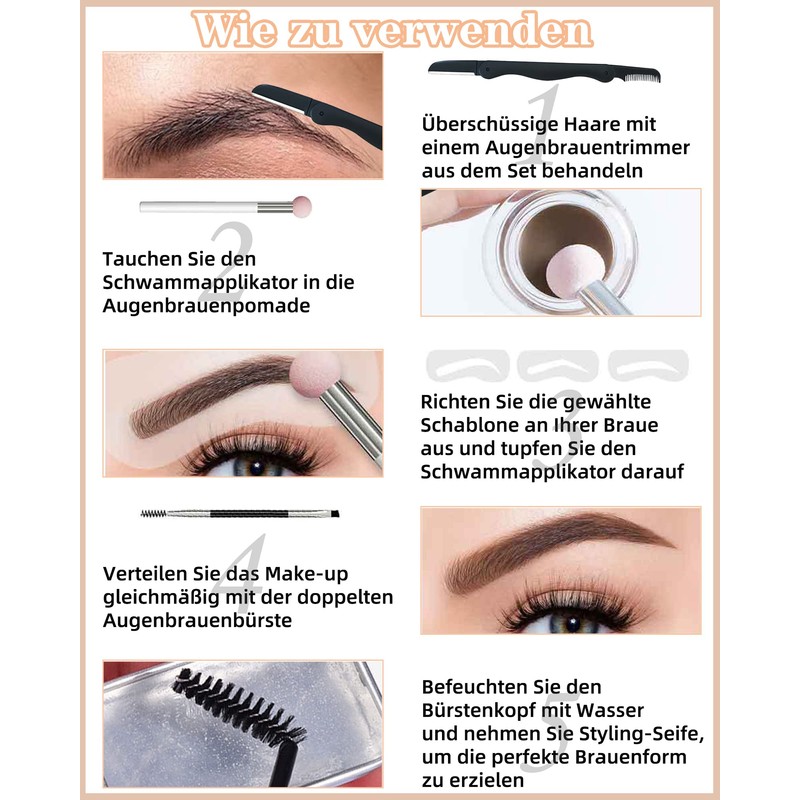 Wie zu verwenden

1

Überschüssige Haare mit einem Augenbrauentrimmer aus dem Set behandeln

2

Tauchen Sie den Schwammapplikator in die Augenbrauenpomade

3

Richten Sie die gewählte Schablone an Ihrer Braue aus und tupfen Sie den Schwammapplikator darauf

4

Verteilen Sie das Make-up gleichmäßig mit der doppelten Augenbrauenbürste

5

Befeuchten Sie den Bürstenkopf mit Wasser und nehmen Sie Styling-Seife, um die perfekte Brauenform zu erzielen