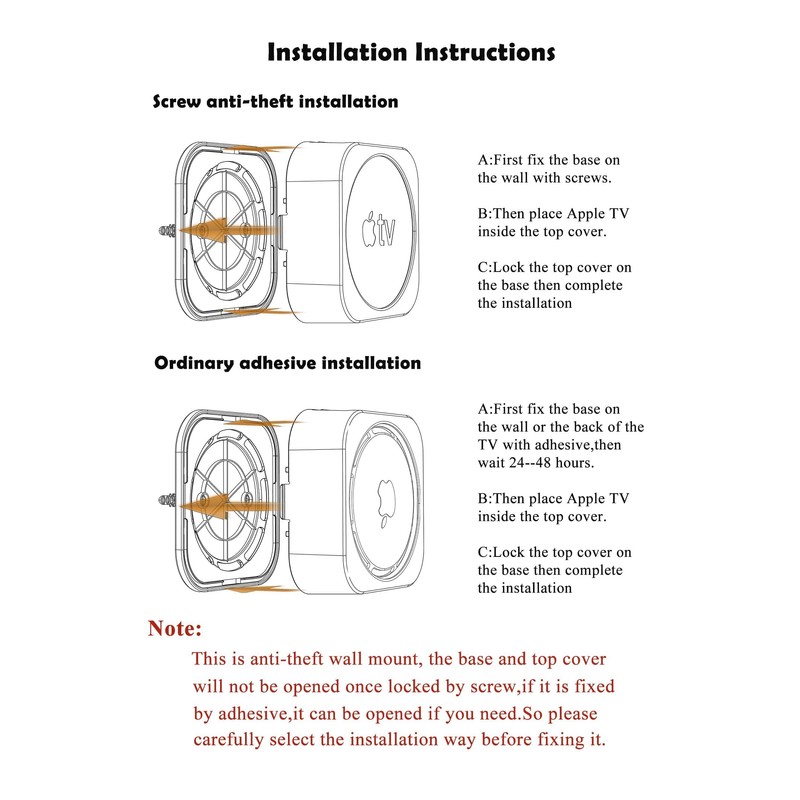 Installation Instructions

Screw anti-theft installation

tv

A:First fix the base on the wall with screws.

B:Then place Apple TV inside the top cover.

C:Lock the top cover on the base then complete the installation

Ordinary adhesive installation

A:First fix the base on the wall or the back of the TV with adhesive,then wait 24--48 hours.

B:Then place Apple TV inside the top cover.

C:Lock the top cover on the base then complete the installation

Note:

This is anti-theft wall mount, the base and top cover will not be opened once locked by screw,if it is fixed by adhesive,it can be opened if you need.So please carefully select the installation way before fixing it.