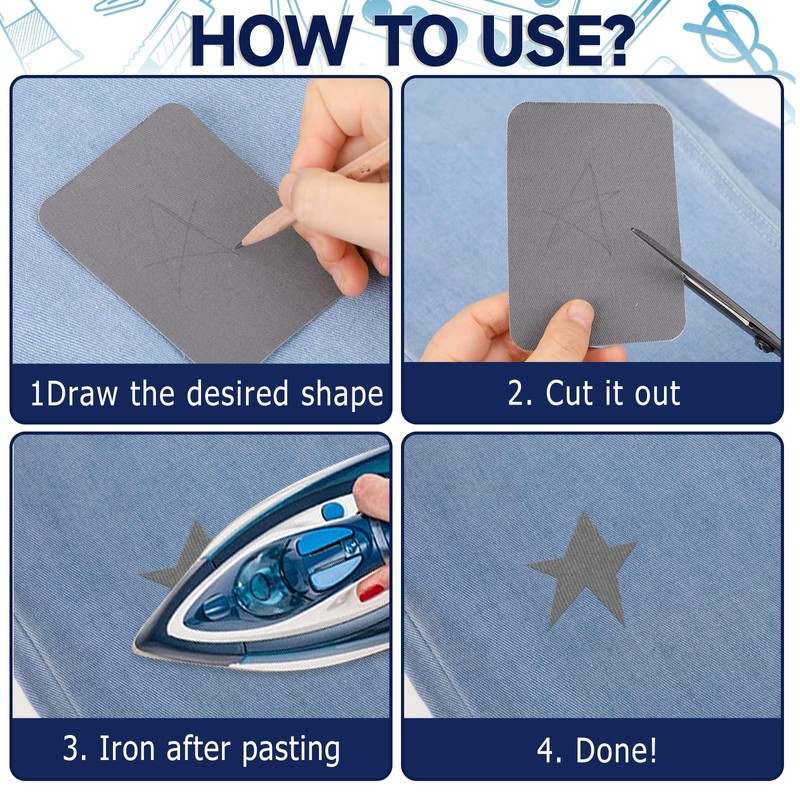 HOW TO USE?

1Draw the desired shape

2. Cut it out

3. Iron after pasting

4. Done!