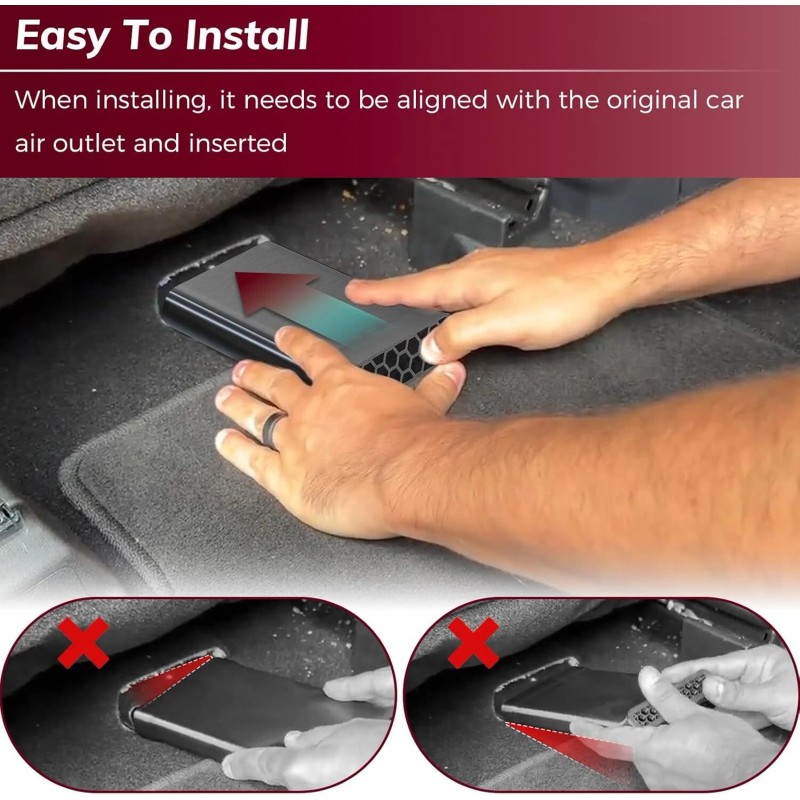 Easy To Install

When installing, it needs to be aligned with the original car air outlet and inserted