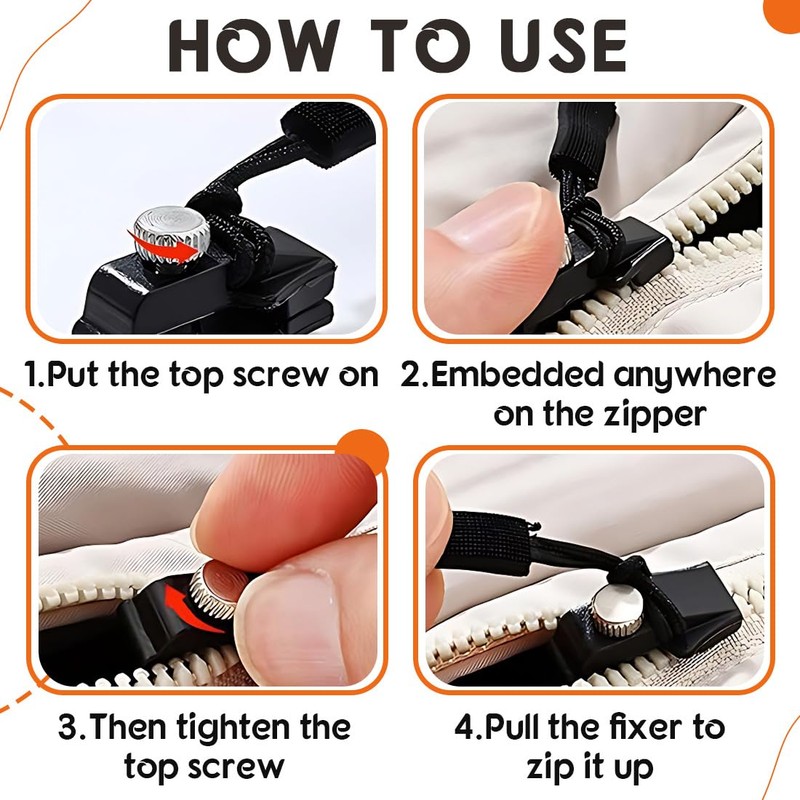 HOW TO USE

1.Put the top screw on

2.Embedded anywhere on the zipper

3.Then tighten the top screw

4.Pull the fixer to zip it up