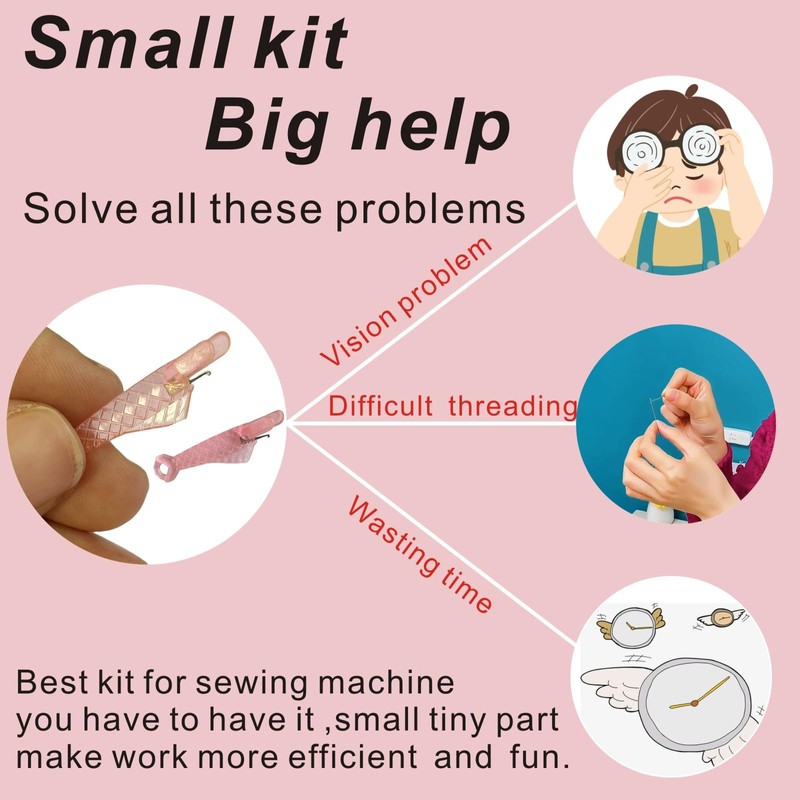 Small kit
Big help

Solve all these problems

Vision problem

Difficult threading

Wasting time

Best kit for sewing machine
you have to have it ,small tiny part
make work more efficient and fun.