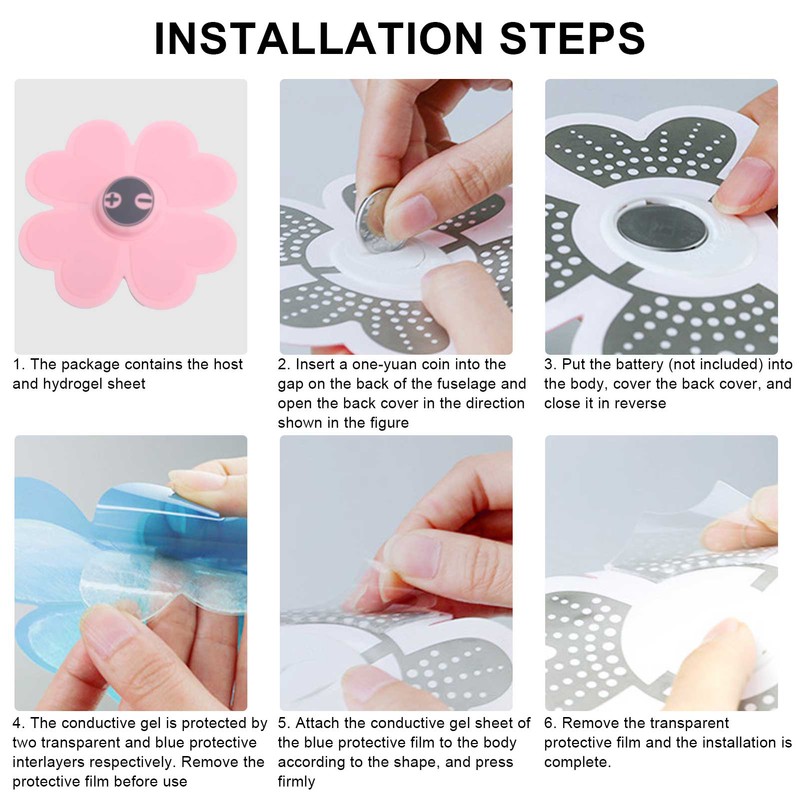 INSTALLATION STEPS

1. The package contains the host and hydrogel sheet

2. Insert a one-yuan coin into the gap on the back of the fuselage and open the back cover in the direction shown in the figure

3. Put the battery (not included) into the body, cover the back cover, and close it in reverse

4. The conductive gel is protected by two transparent and blue protective interlayers respectively. Remove the protective film before use

5. Attach the conductive gel sheet of the blue protective film to the body according to the shape, and press firmly

6. Remove the transparent protective film and the installation is complete.