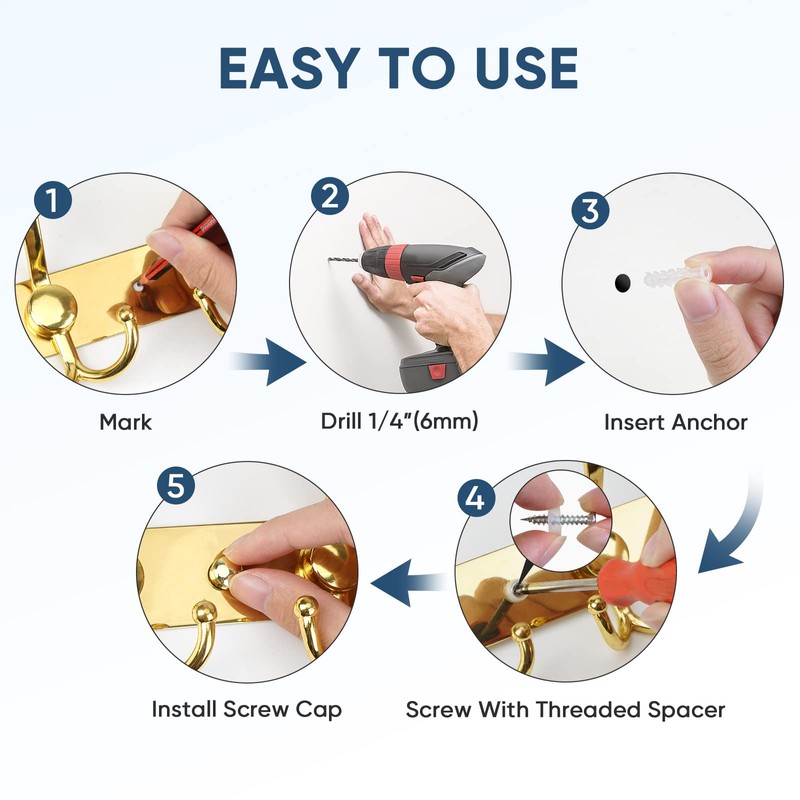 EASY TO USE

1

Mark

2

Drill 1/4"(6mm)

3

Insert Anchor

4

Screw With Threaded Spacer

5

Install Screw Cap