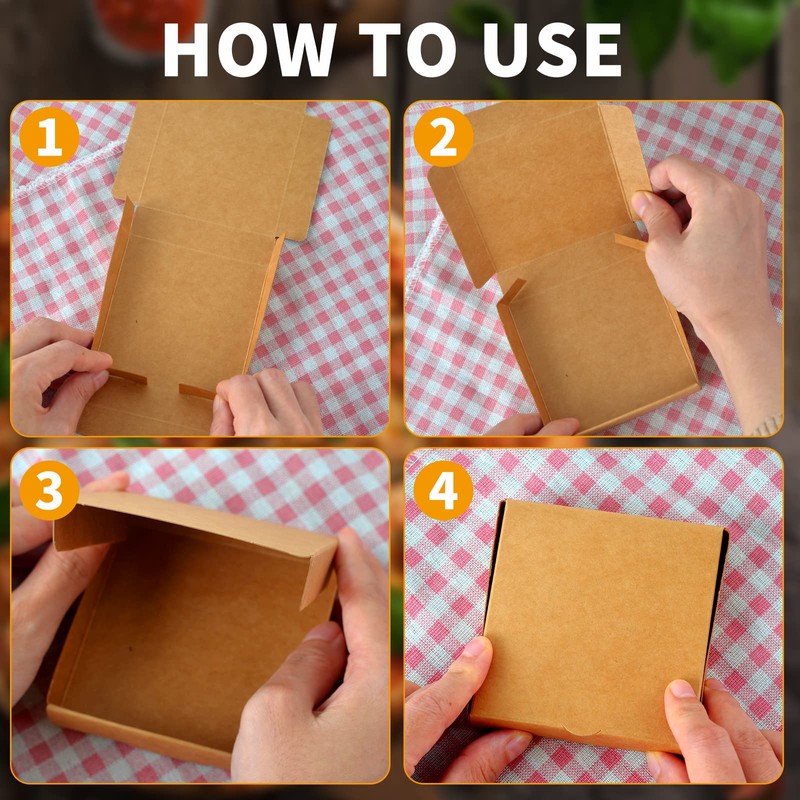 HOW TO USE

1

2

3

4