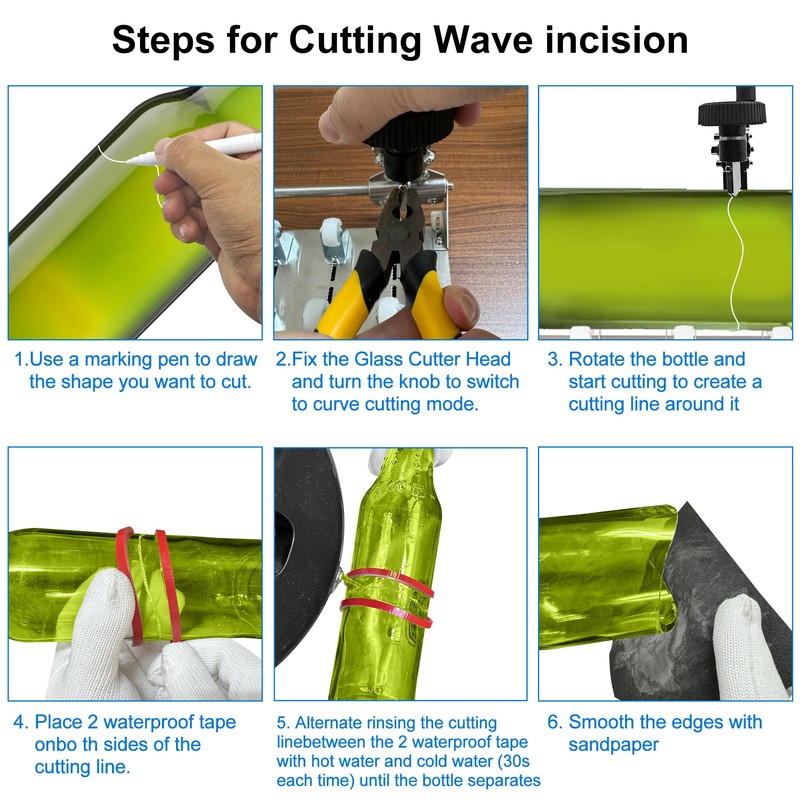 Steps for Cutting Wave incision

1.Use a marking pen to draw the shape you want to cut.

2.Fix the Glass Cutter Head and turn the knob to switch to curve cutting mode.

3. Rotate the bottle and start cutting to create a cutting line around it

4. Place 2 waterproof tape onbo th sides of the cutting line.

5. Alternate rinsing the cutting linebetween the 2 waterproof tape with hot water and cold water (30s each time) until the bottle separates

6. Smooth the edges with sandpaper