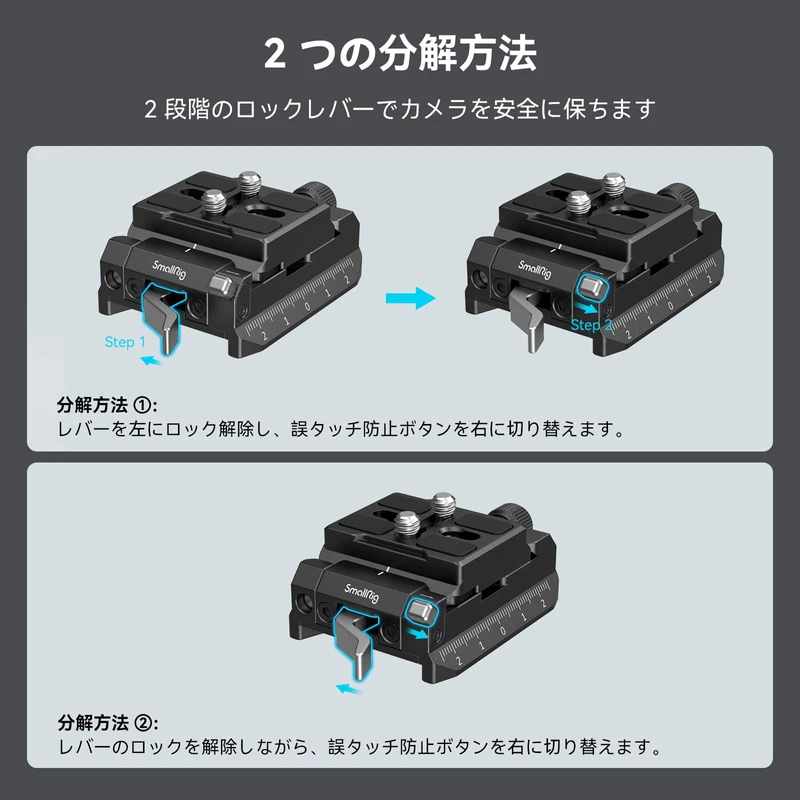 2 つの分解方法

2 段階のロックレバーでカメラを安全に保ちます

SmallRig

2 1 0 1 2

Step 1

SmallRig

2 1 0 1 2

Step 2

分解方法 ①:
レバーを左にロック解除し、誤タッチ防止ボタンを右に切り替えます。

SmallRig

2 1 0 1 2

分解方法 ②:
レバーのロックを解除しながら、誤タッチ防止ボタンを右に切り替えます。