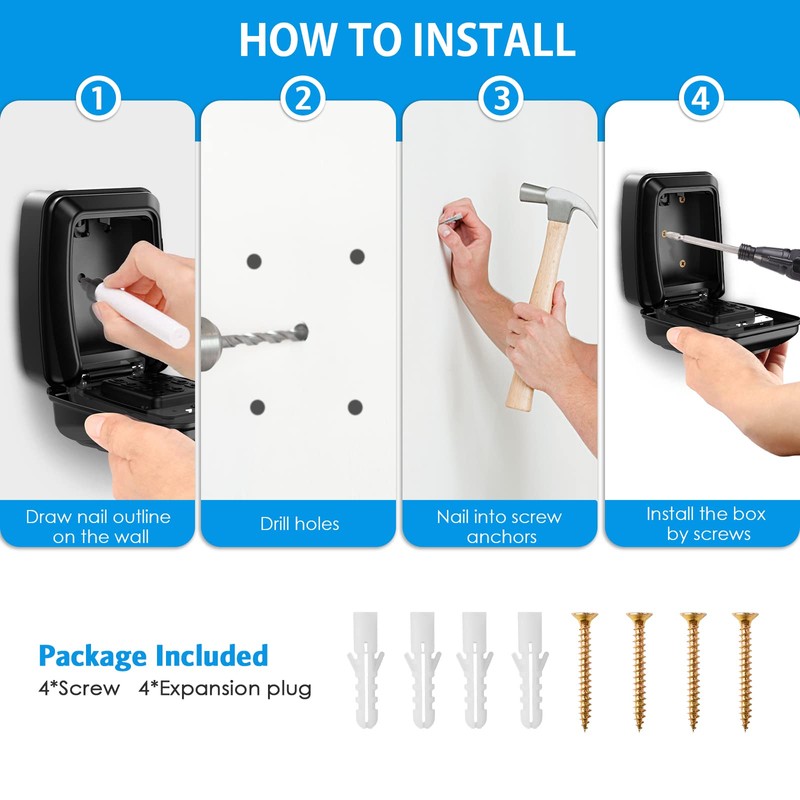 HOW TO INSTALL

1

Draw nail outline on the wall

2

Drill holes

3

Nail into screw anchors

4

Install the box by screws

Package Included

4*Screw 4*Expansion plug