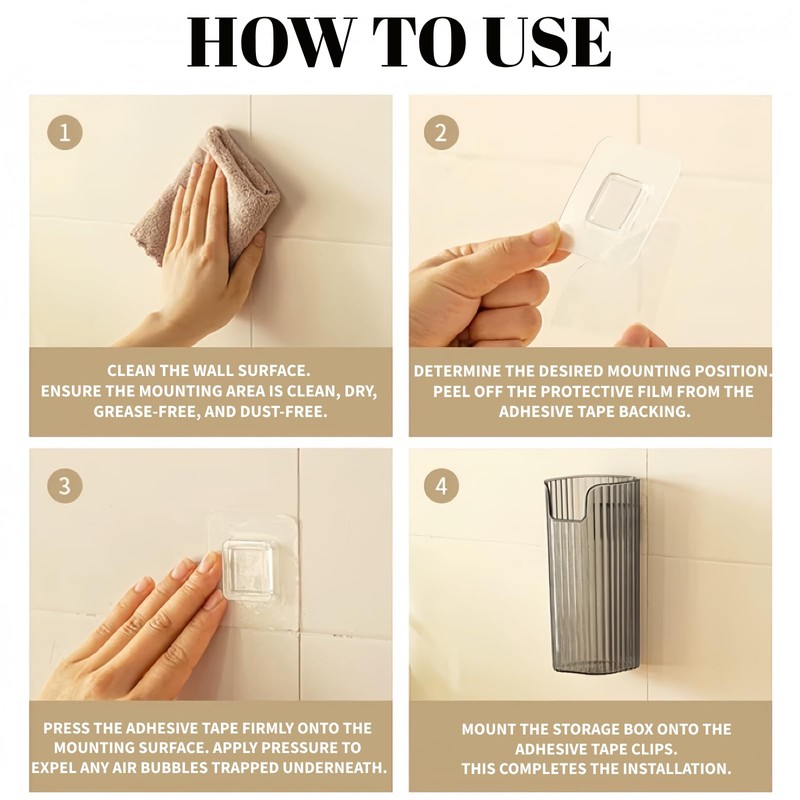 HOW TO USE

1

CLEAN THE WALL SURFACE.
ENSURE THE MOUNTING AREA IS CLEAN, DRY, GREASE-FREE, AND DUST-FREE.

2

DETERMINE THE DESIRED MOUNTING POSITION. PEEL OFF THE PROTECTIVE FILM FROM THE ADHESIVE TAPE BACKING.

3

PRESS THE ADHESIVE TAPE FIRMLY ONTO THE MOUNTING SURFACE. APPLY PRESSURE TO EXPEL ANY AIR BUBBLES TRAPPED UNDERNEATH.

4

MOUNT THE STORAGE BOX ONTO THE ADHESIVE TAPE CLIPS.
THIS COMPLETES THE INSTALLATION.