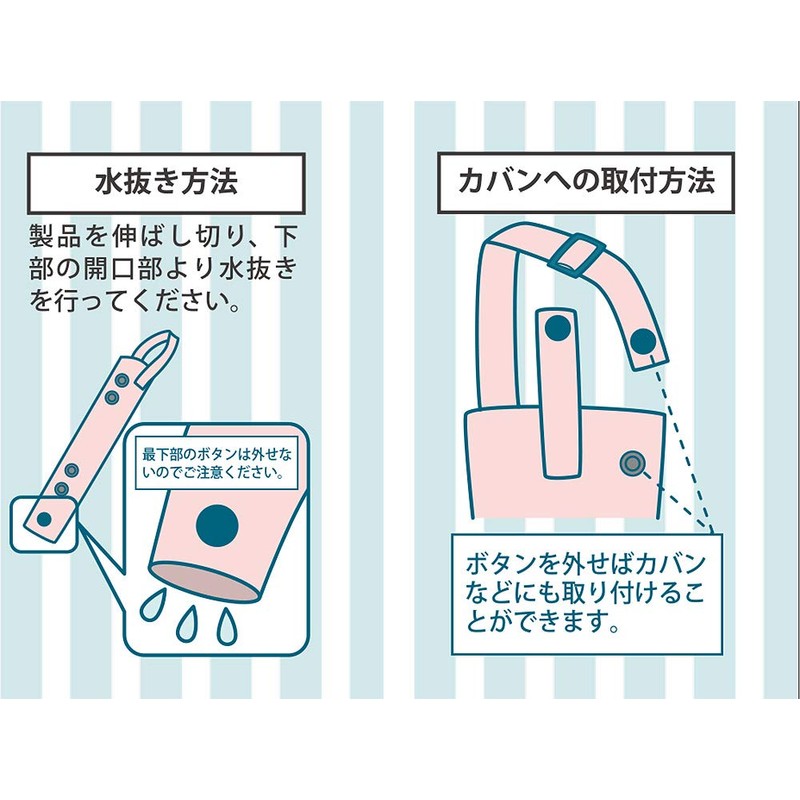 水抜き方法

製品を伸ばし切り、下部の開口部より水抜きを行ってください。

最下部のボタンは外せないのでご注意ください。

カバンへの取付方法

ボタンを外せばカバンなどにも取り付けることができます。