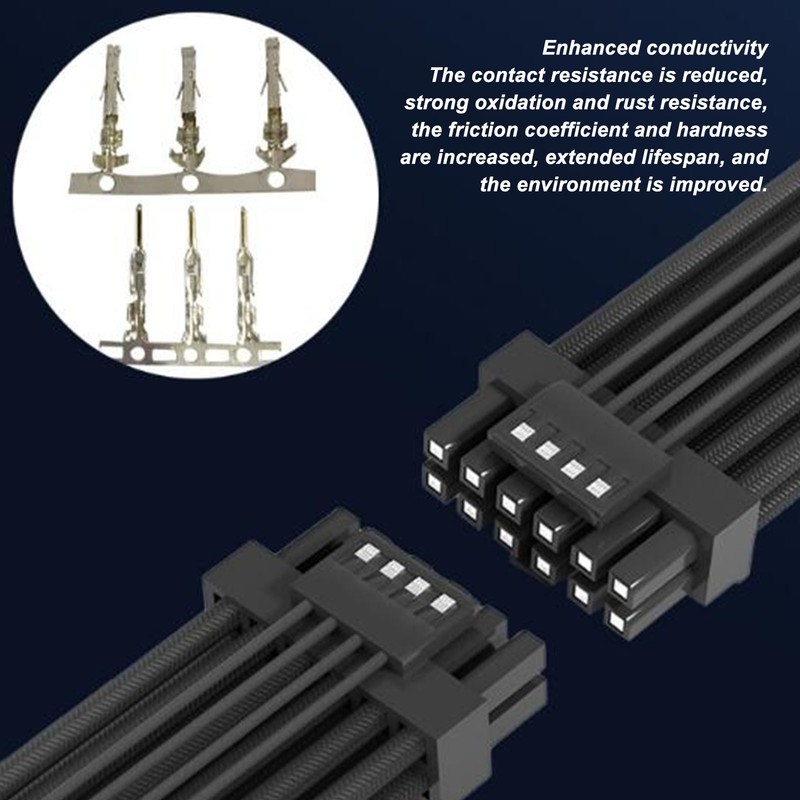 Enhanced conductivity
The contact resistance is reduced, strong oxidation and rust resistance, the friction coefficient and hardness are increased, extended lifespan, and the environment is improved.