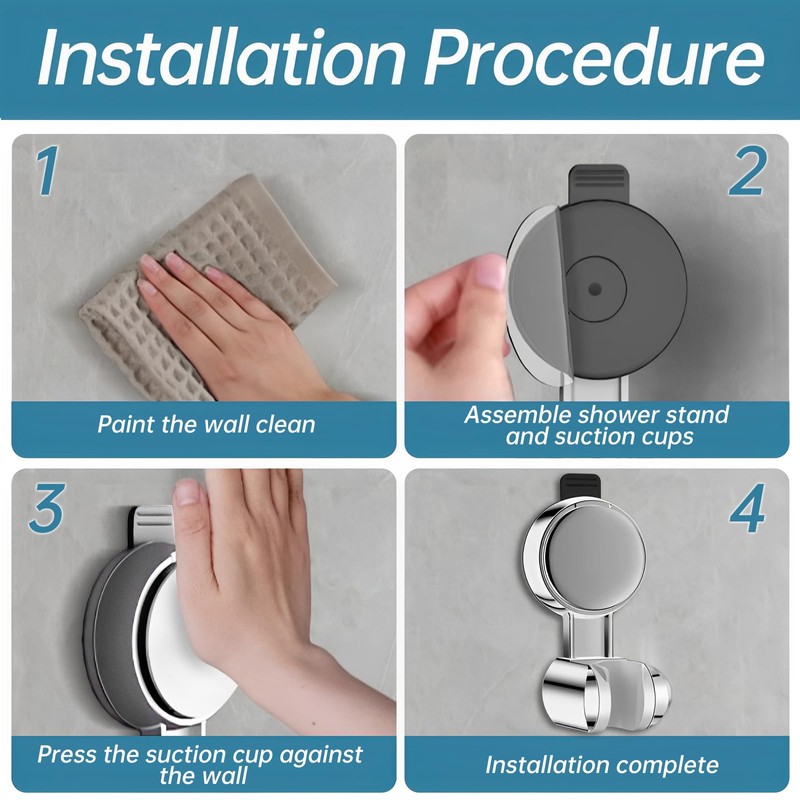 Installation Procedure

1

Paint the wall clean

2

Assemble shower stand and suction cups

3

Press the suction cup against the wall

4

Installation complete