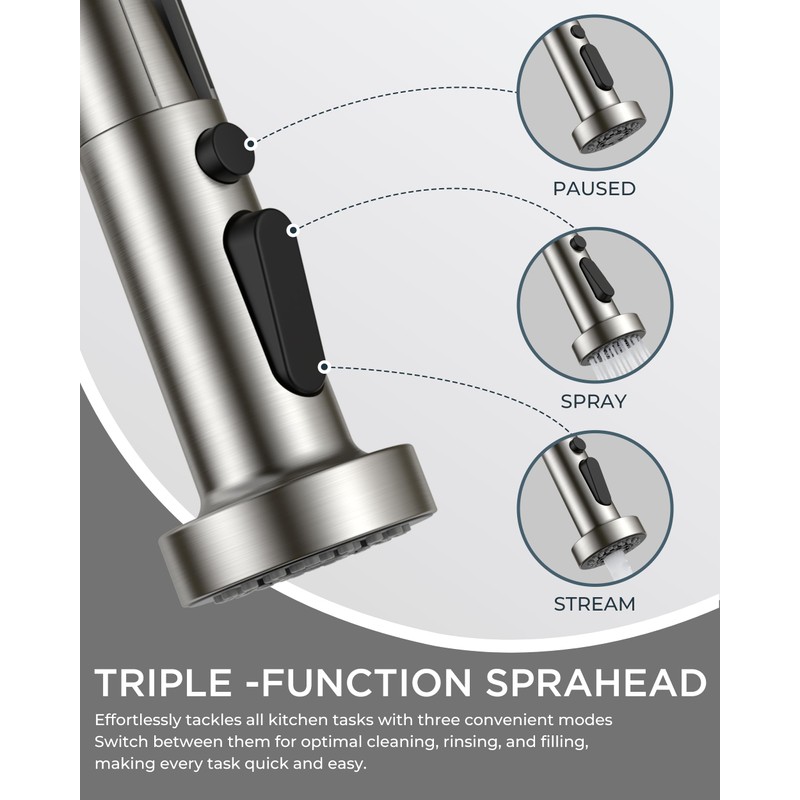 PAUSED

SPRAY

STREAM

TRIPLE -FUNCTION SPRAHEAD

Effortlessly tackles all kitchen tasks with three convenient modes Switch between them for optimal cleaning, rinsing, and filling, making every task quick and easy.