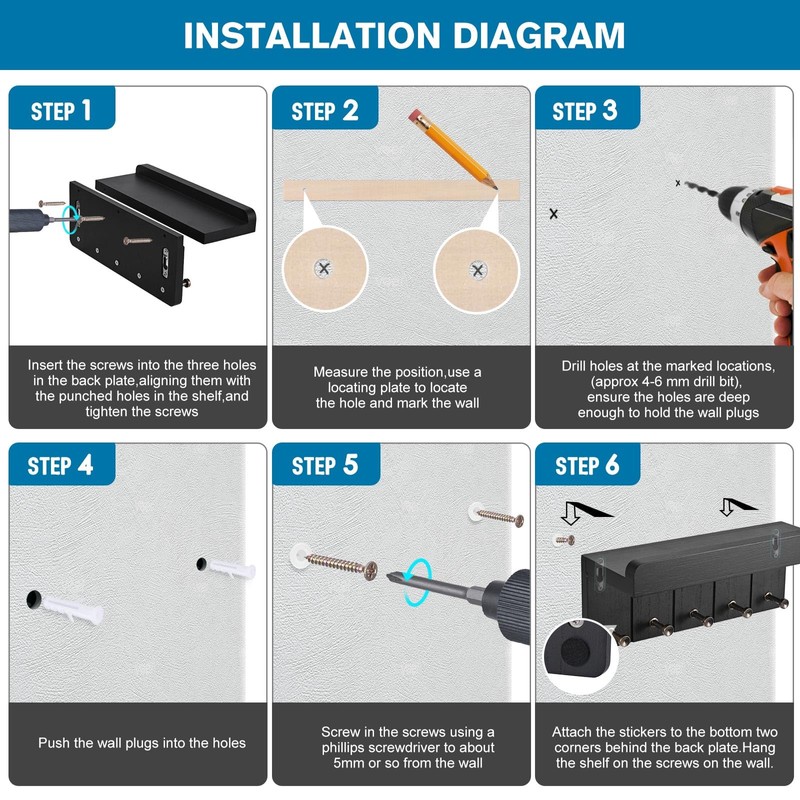 INSTALLATION DIAGRAM

STEP 1

Insert the screws into the three holes in the back plate,aligning them with the punched holes in the shelf,and tighten the screws

STEP 2

Measure the position,use a locating plate to locate the hole and mark the wall

STEP 3

Drill holes at the marked locations, (approx 4-6 mm drill bit), ensure the holes are deep enough to hold the wall plugs

STEP 4

Push the wall plugs into the holes

STEP 5

Screw in the screws using a phillips screwdriver to about 5mm or so from the wall

STEP 6

Attach the stickers to the bottom two corners behind the back plate.Hang the shelf on the screws on the wall.