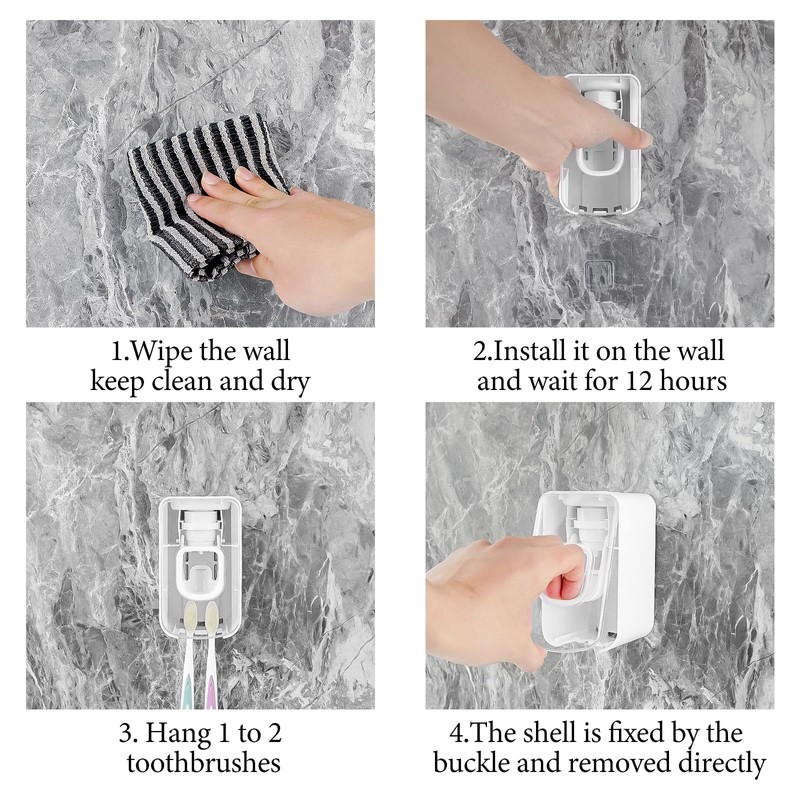 1.Wipe the wall keep clean and dry

2.Install it on the wall and wait for 12 hours

3. Hang 1 to 2 toothbrushes

4.The shell is fixed by the buckle and removed directly