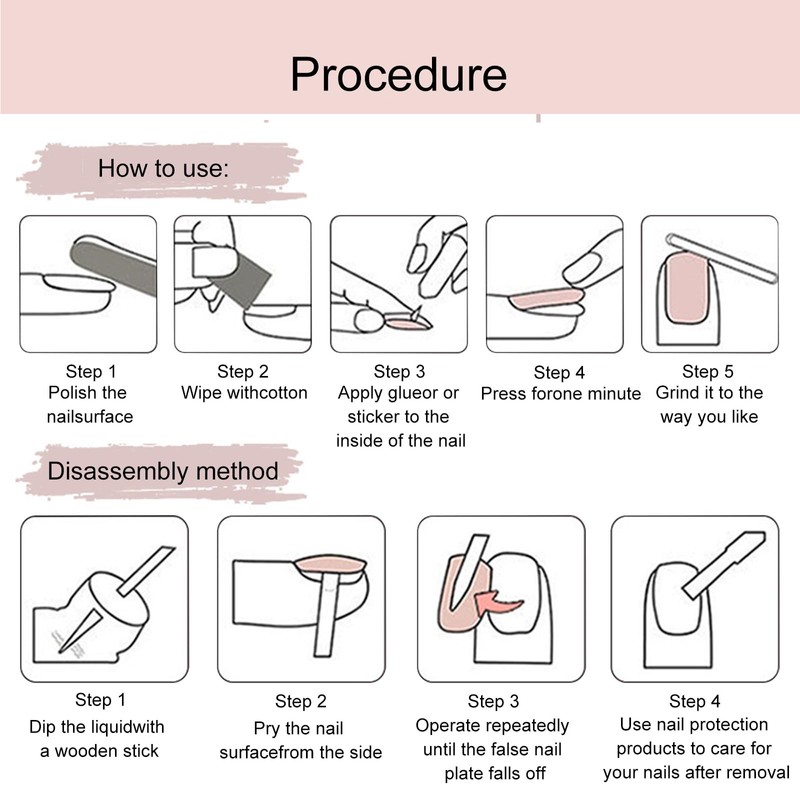 Procedure

How to use:

Step 1
Polish the nailsurface

Step 2
Wipe withcotton

Step 3
Apply glueor or sticker to the inside of the nail

Step 4
Press forone minute

Step 5
Grind it to the way you like

Disassembly method

Step 1
Dip the liquidwith a wooden stick

Step 2
Pry the nail surfacefrom the side

Step 3
Operate repeatedly until the false nail plate falls off

Step 4
Use nail protection products to care for your nails after removal